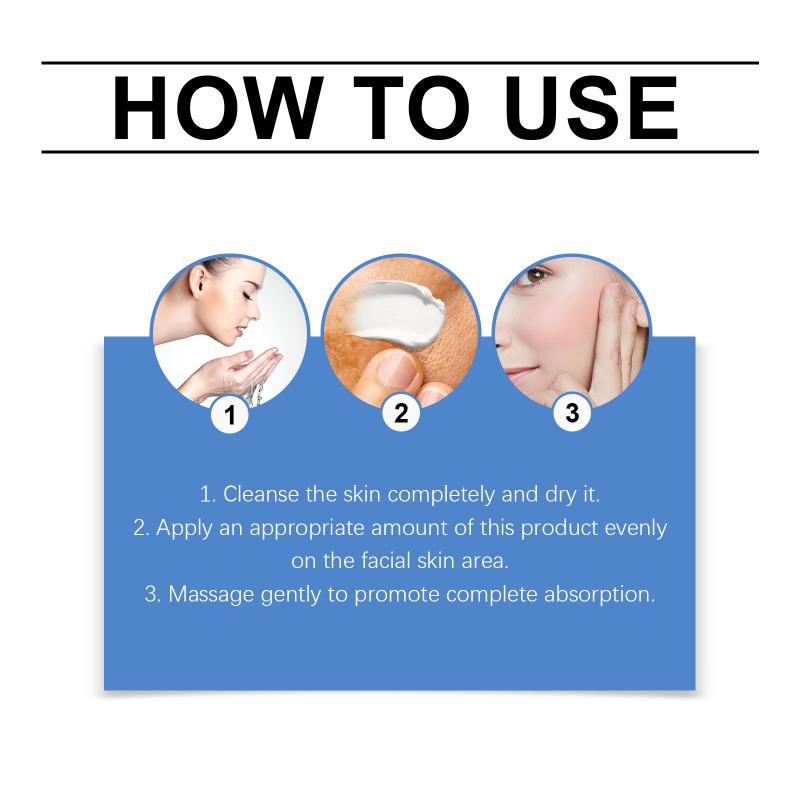 HOW TO USE

1

2

3

1. Cleanse the skin completely and dry it.
2. Apply an appropriate amount of this product evenly on the facial skin area.
3. Massage gently to promote complete absorption.