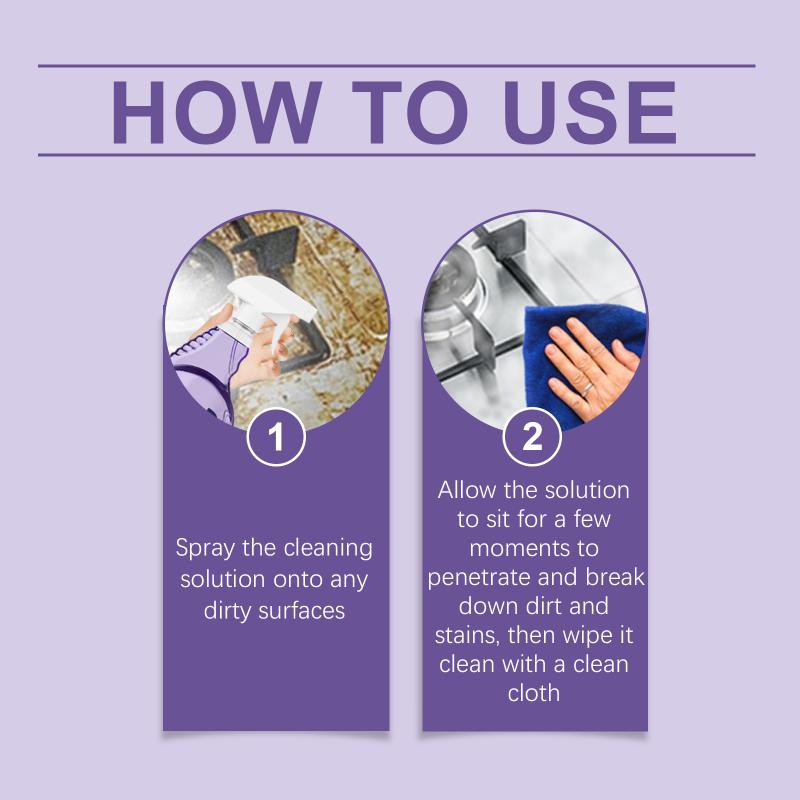 HOW TO USE

1

Spray the cleaning solution onto any dirty surfaces

2

Allow the solution to sit for a few moments to penetrate and break down dirt and stains, then wipe it clean with a clean cloth