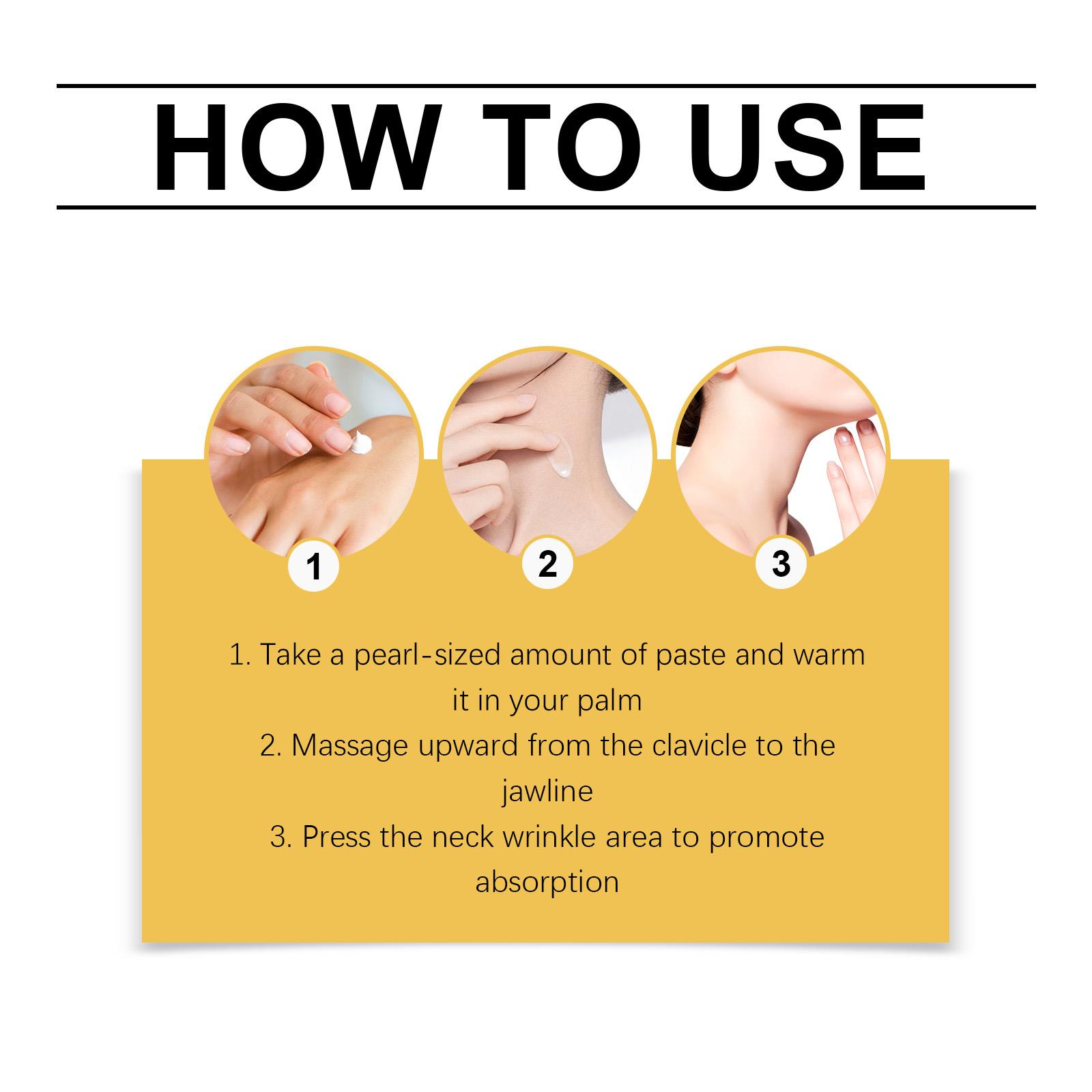 HOW TO USE

1

2

3

1. Take a pearl-sized amount of paste and warm it in your palm
2. Massage upward from the clavicle to the jawline
3. Press the neck wrinkle area to promote absorption