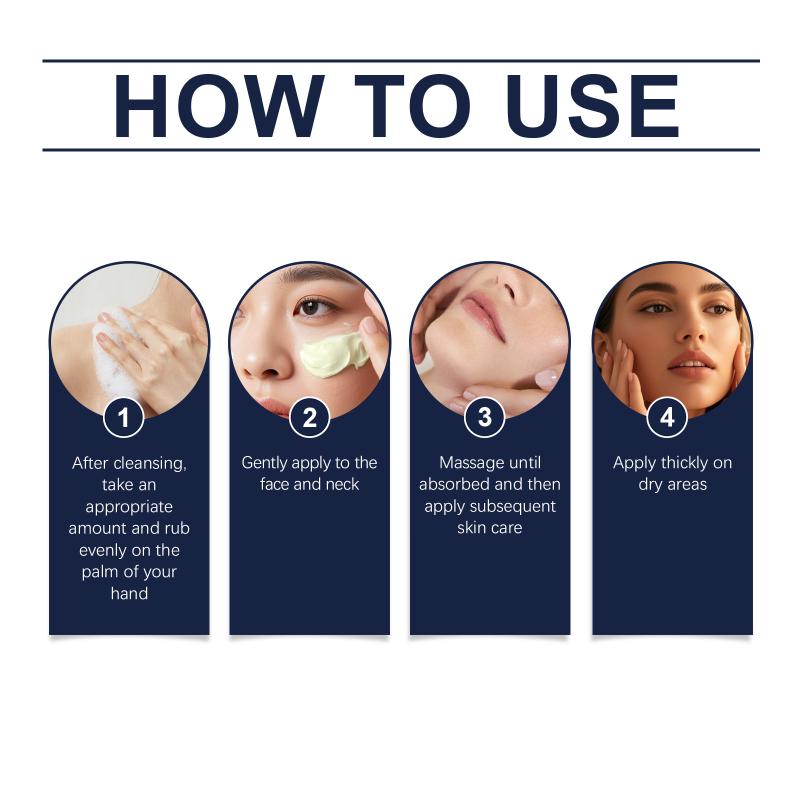 HOW TO USE

1
After cleansing, take an appropriate amount and rub evenly on the palm of your hand

2
Gently apply to the face and neck

3
Massage until absorbed and then apply subsequent skin care

4
Apply thickly on dry areas