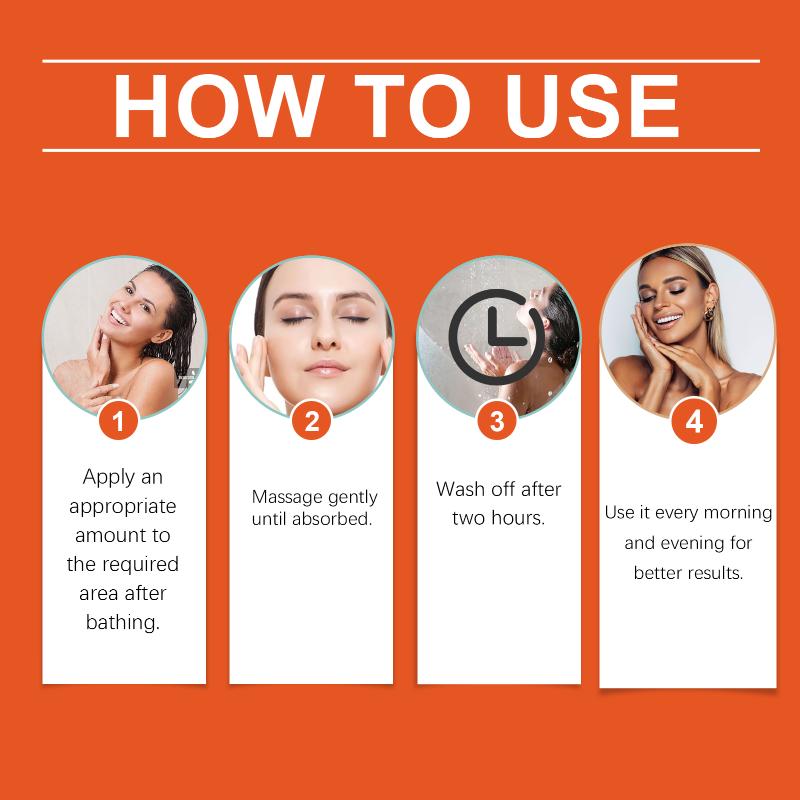 HOW TO USE

1

Apply an appropriate amount to the required area after bathing.

2

Massage gently until absorbed.

3

Wash off after two hours.

4

Use it every morning and evening for better results.