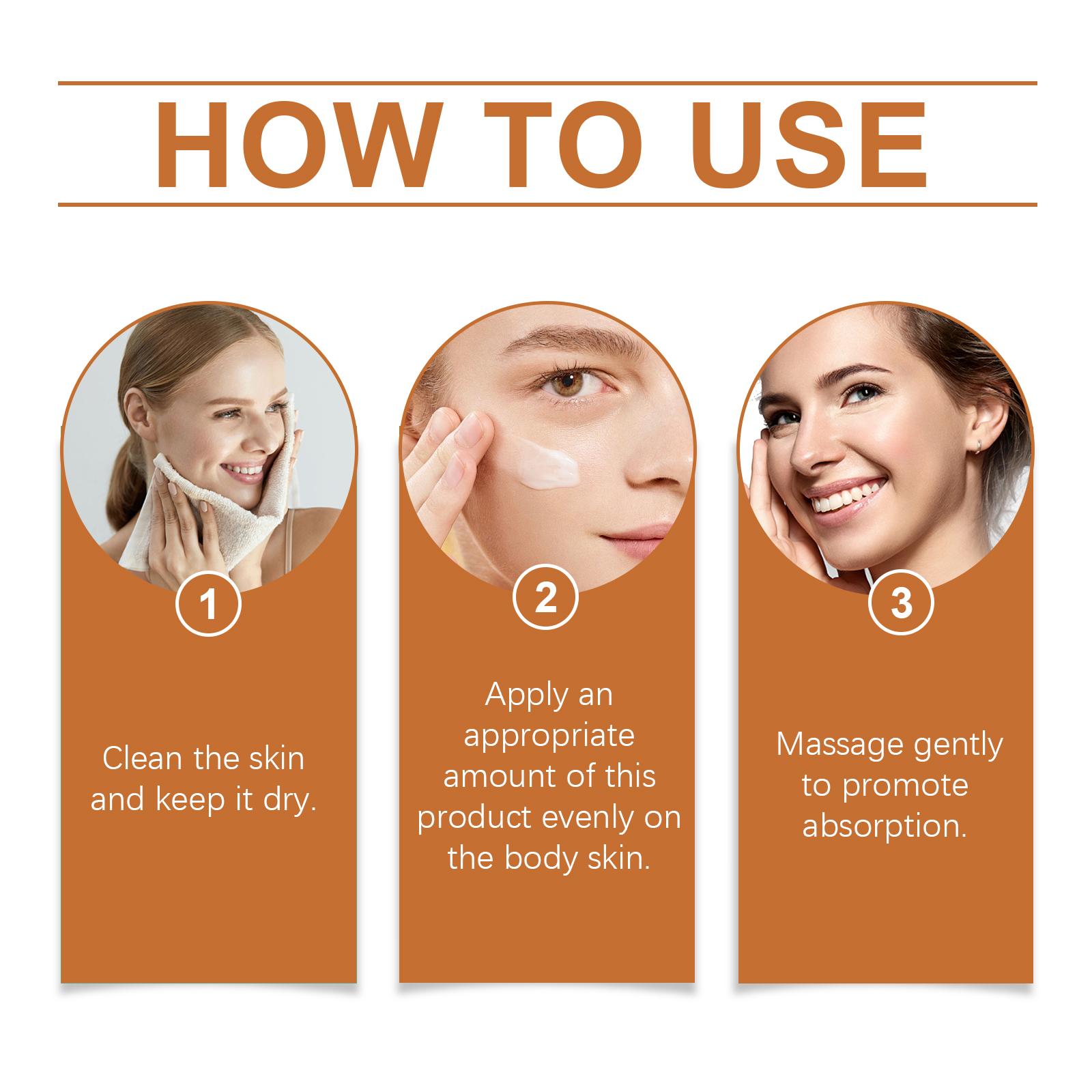 HOW TO USE

1

Clean the skin and keep it dry.

2

Apply an appropriate amount of this product evenly on the body skin.

3

Massage gently to promote absorption.