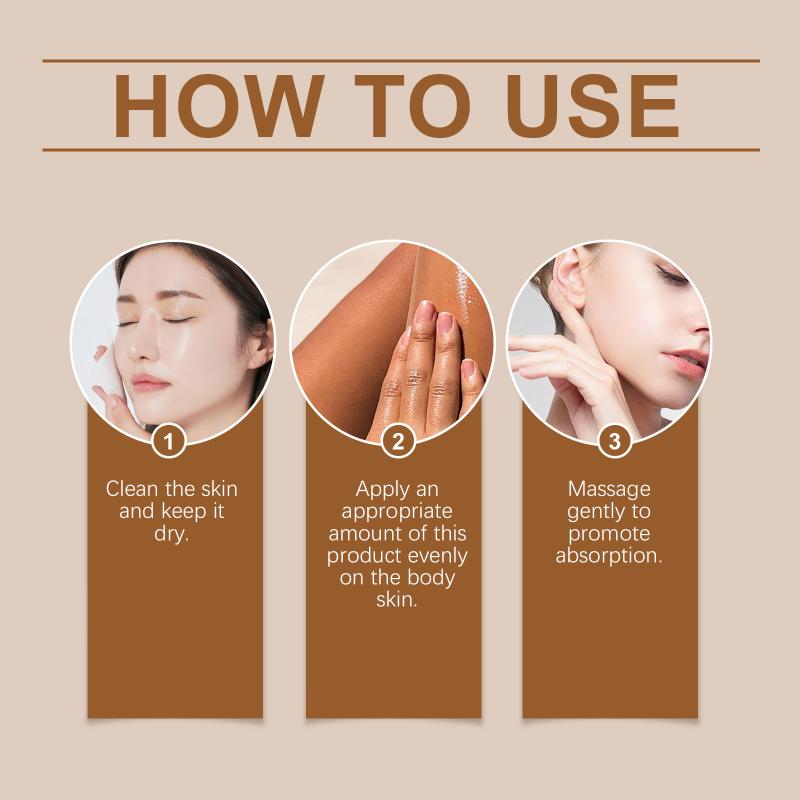 HOW TO USE

1

Clean the skin and keep it dry.

2

Apply an appropriate amount of this product evenly on the body skin.

3

Massage gently to promote absorption.