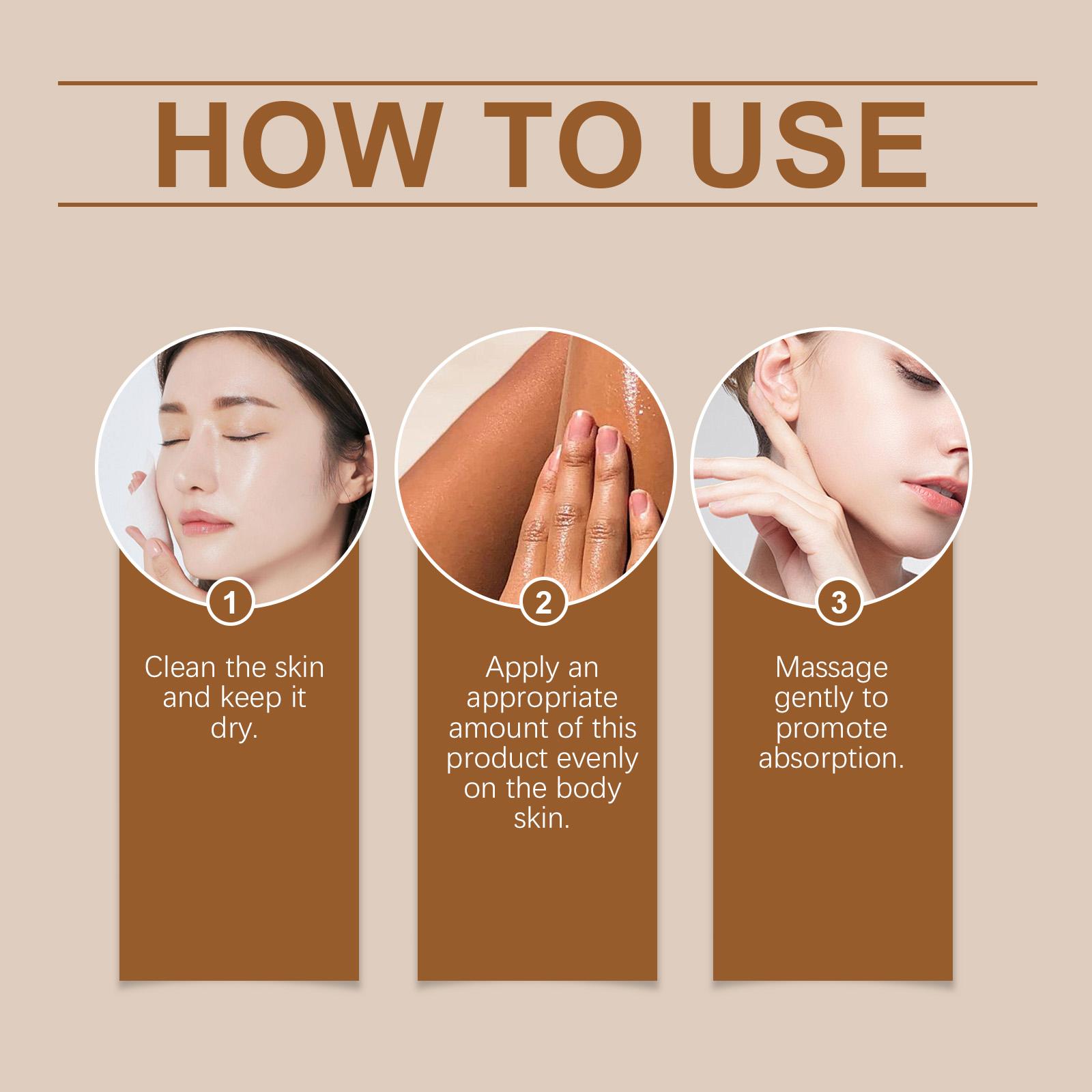 HOW TO USE

1

Clean the skin and keep it dry.

2

Apply an appropriate amount of this product evenly on the body skin.

3

Massage gently to promote absorption.