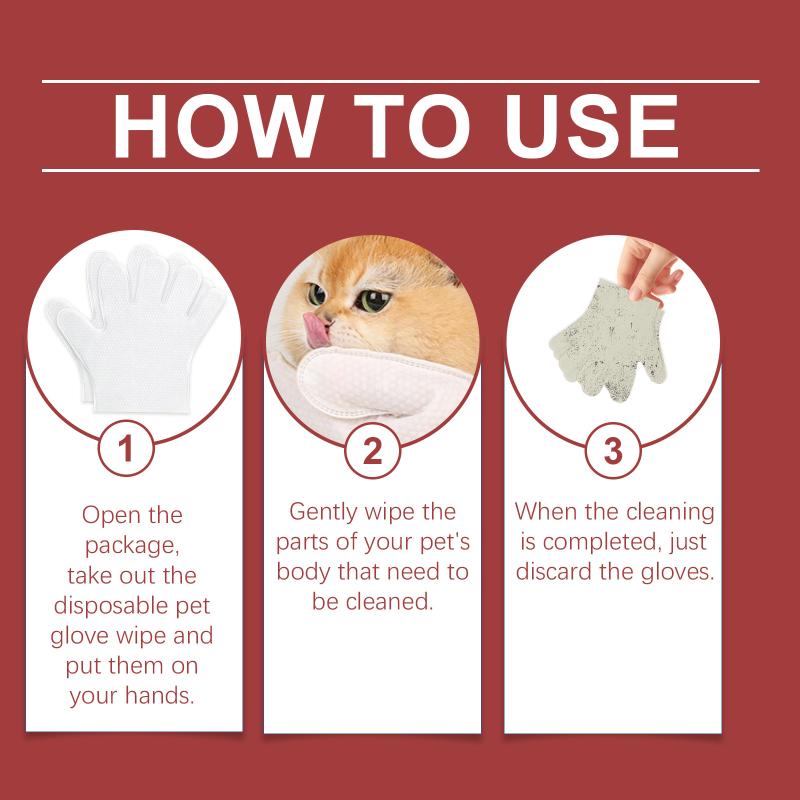 HOW TO USE

1

Open the package, take out the disposable pet glove wipe and put them on your hands.

2

Gently wipe the parts of your pet's body that need to be cleaned.

3

When the cleaning is completed, just discard the gloves.