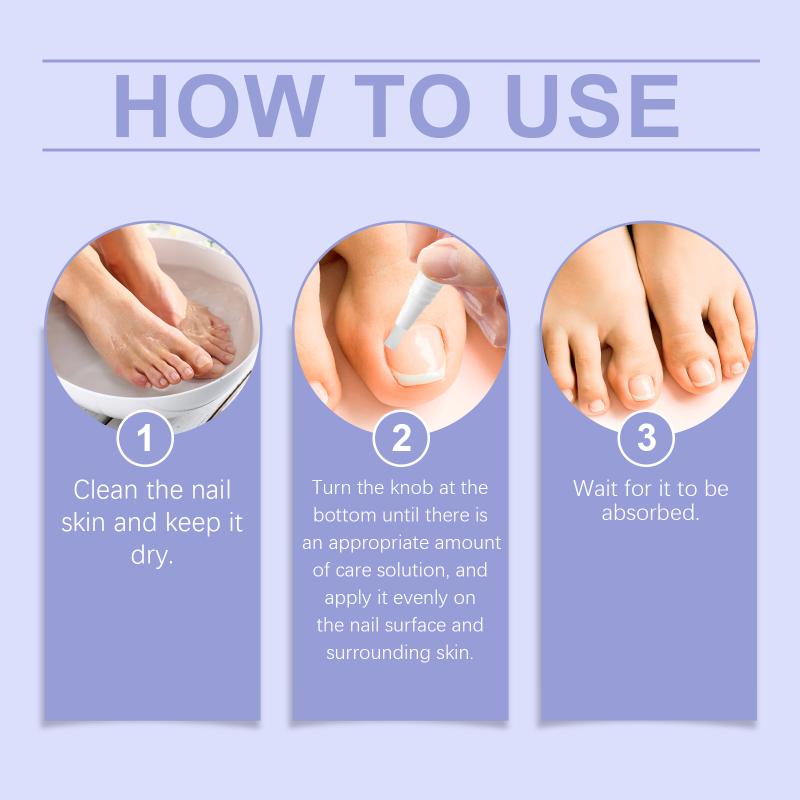 HOW TO USE

1
Clean the nail skin and keep it dry.

2
Turn the knob at the bottom until there is an appropriate amount of care solution, and apply it evenly on the nail surface and surrounding skin.

3
Wait for it to be absorbed.