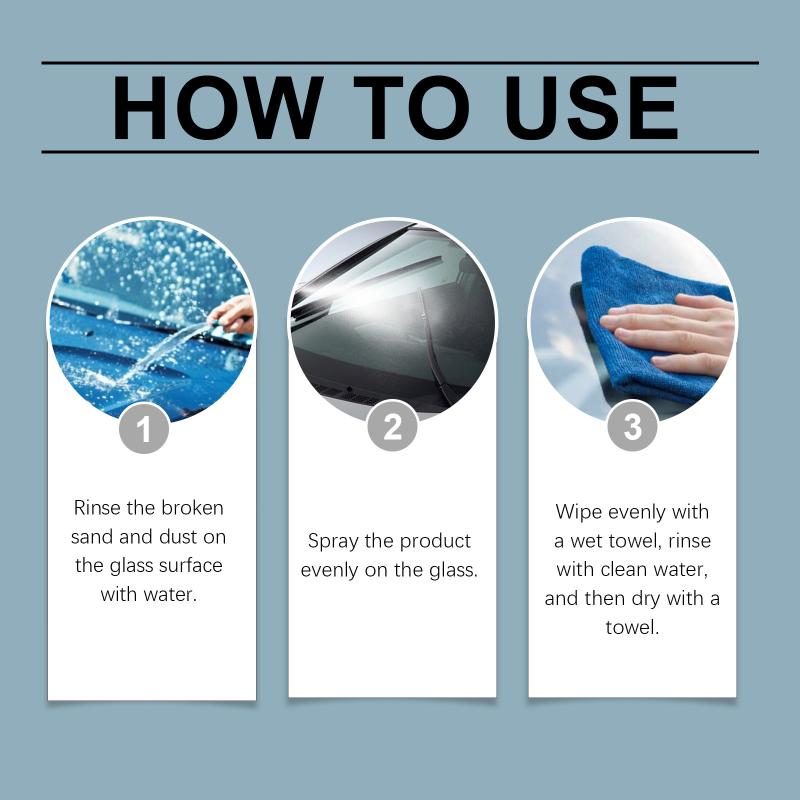 HOW TO USE

1

Rinse the broken sand and dust on the glass surface with water.

2

Spray the product evenly on the glass.

3

Wipe evenly with a wet towel, rinse with clean water, and then dry with a towel.