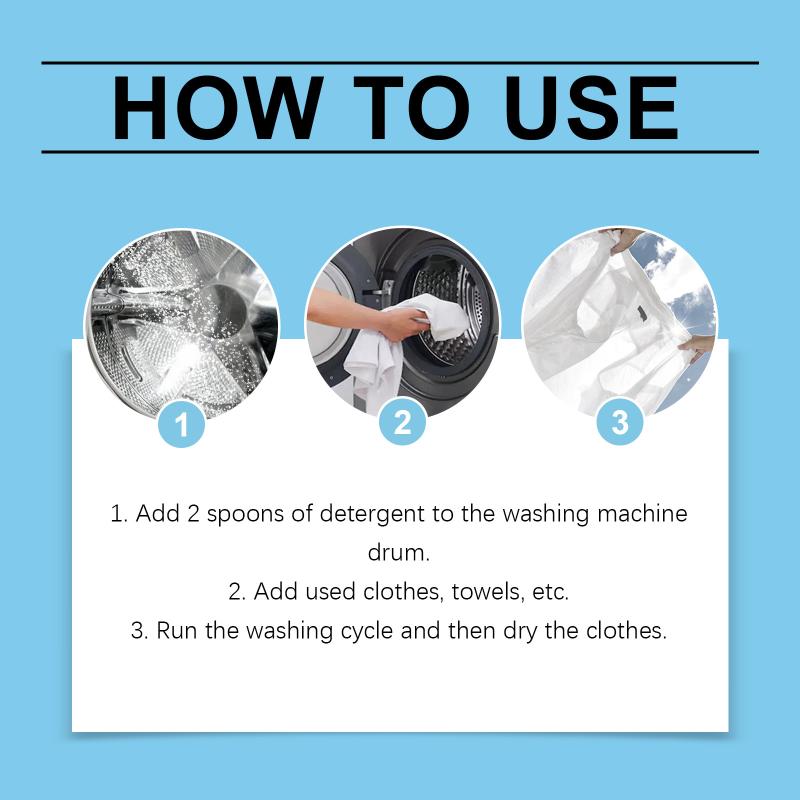 HOW TO USE

1

2

3

1. Add 2 spoons of detergent to the washing machine drum.

2. Add used clothes, towels, etc.

3. Run the washing cycle and then dry the clothes.