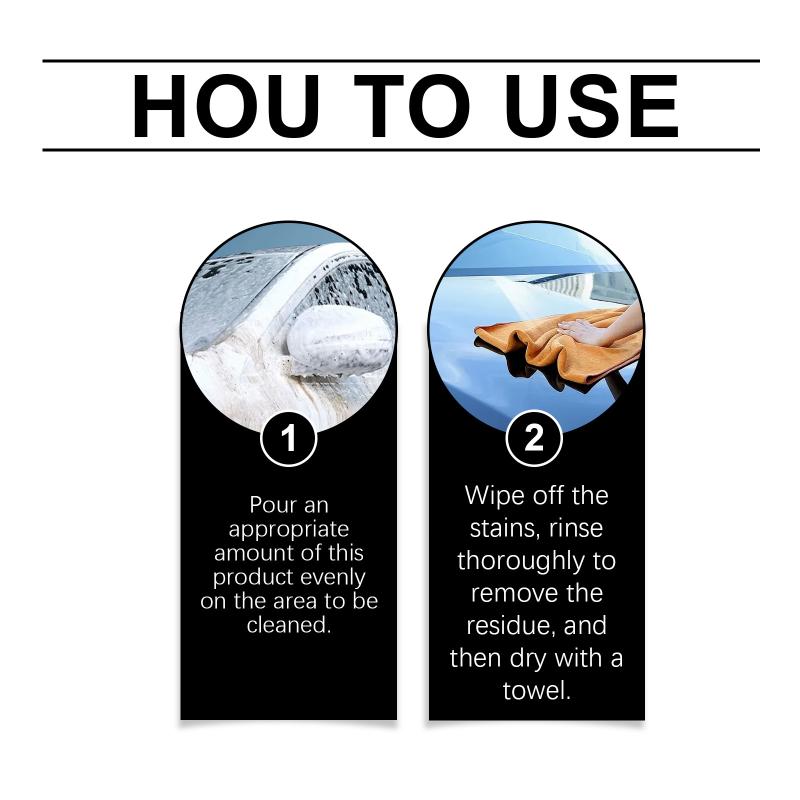 HOU TO USE

1

Pour an appropriate amount of this product evenly on the area to be cleaned.

2

Wipe off the stains, rinse thoroughly to remove the residue, and then dry with a towel.