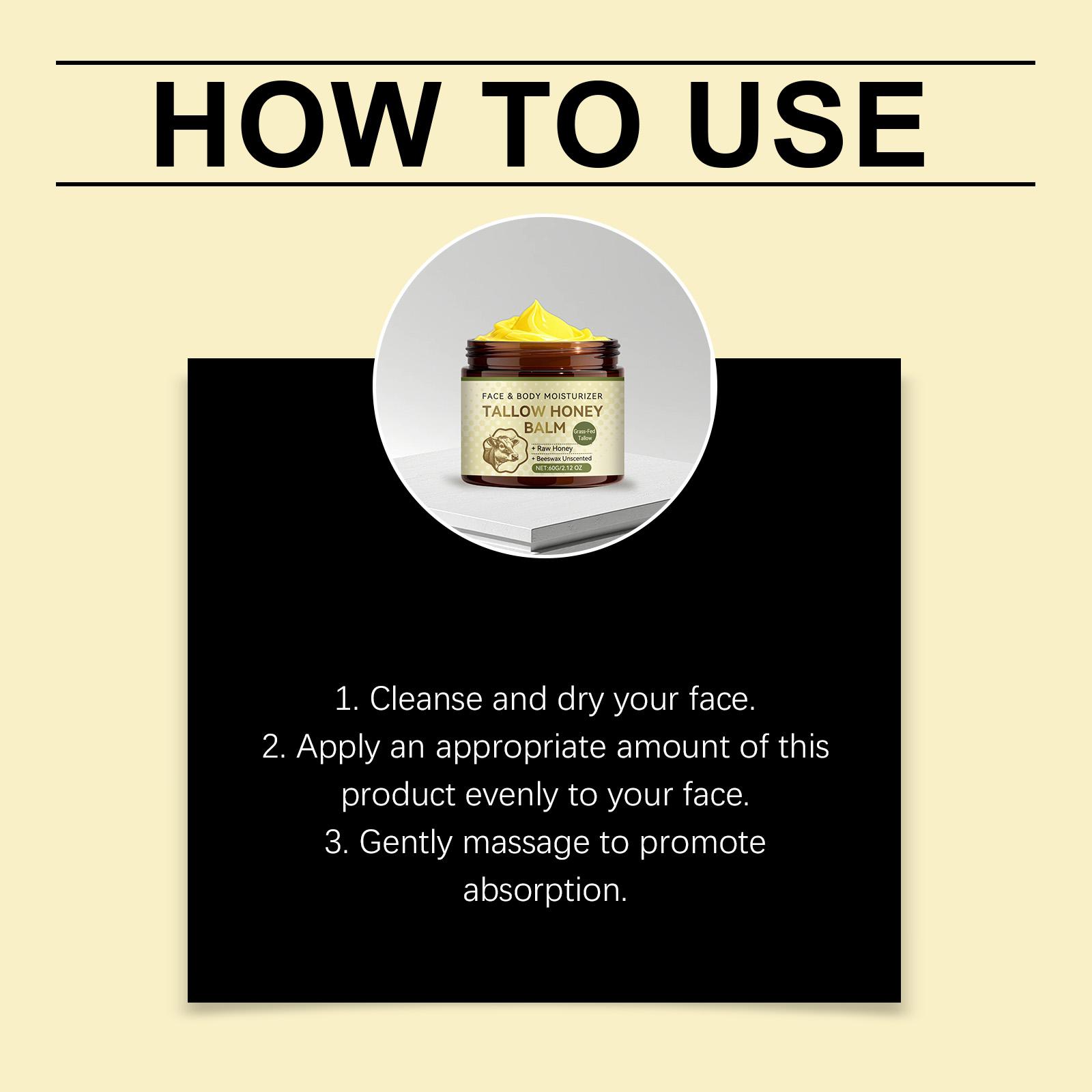 HOW TO USE

FACE & BODY MOISTURIZER
TALLOW HONEY BALM
Grass-Fed Tallow
+ Raw Honey
+ Beeswax Unscented
NET:60G/2.12 OZ

1. Cleanse and dry your face.
2. Apply an appropriate amount of this product evenly to your face.
3. Gently massage to promote absorption.