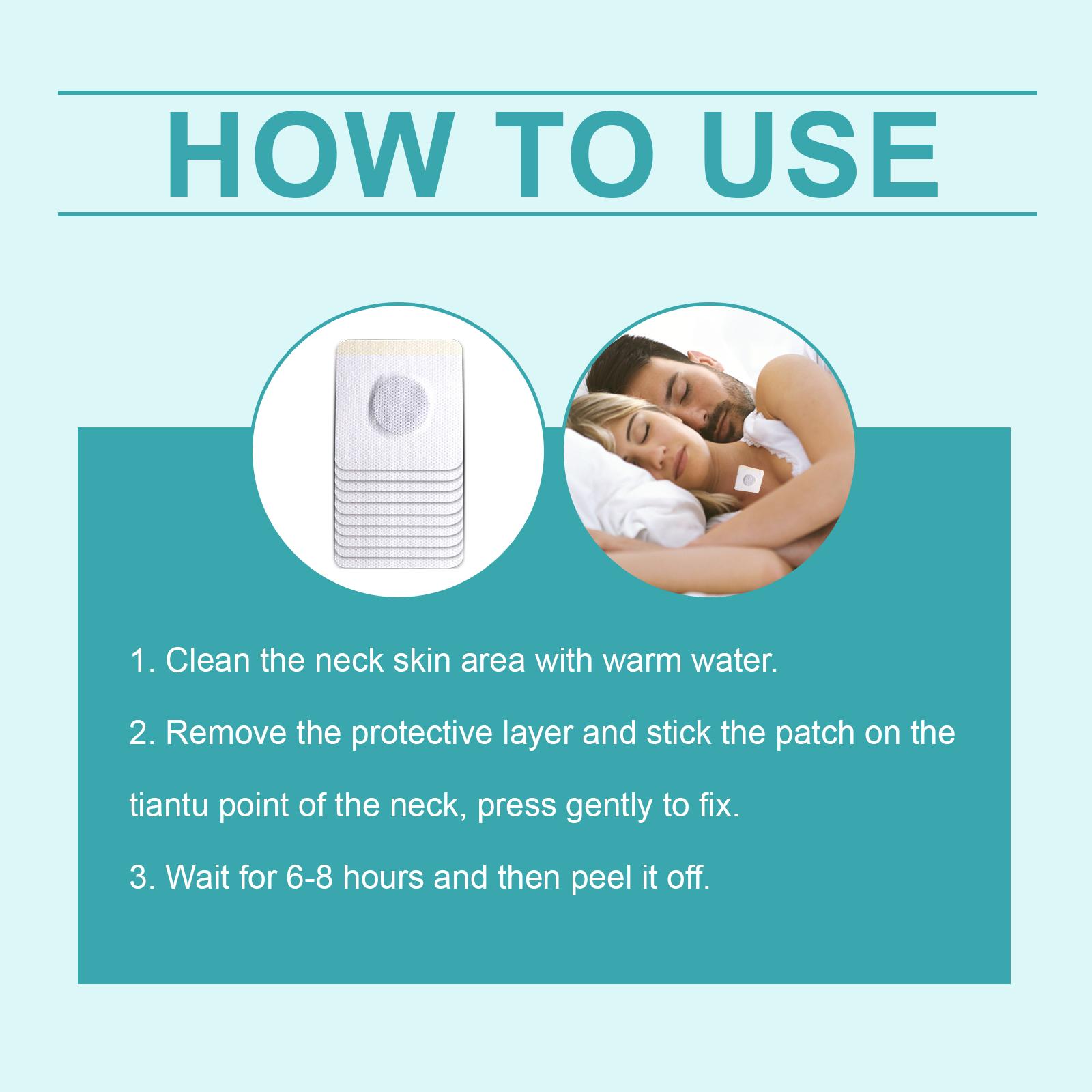 HOW TO USE

1. Clean the neck skin area with warm water.

2. Remove the protective layer and stick the patch on the tiantu point of the neck, press gently to fix.

3. Wait for 6-8 hours and then peel it off.