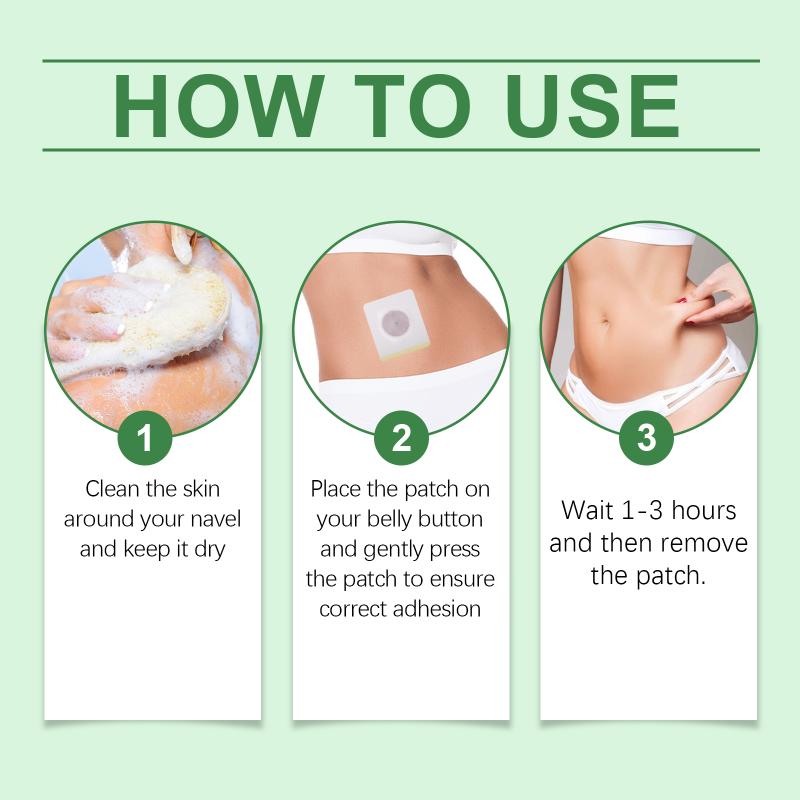 HOW TO USE

1
Clean the skin around your navel and keep it dry

2
Place the patch on your belly button and gently press the patch to ensure correct adhesion

3
Wait 1-3 hours and then remove the patch.