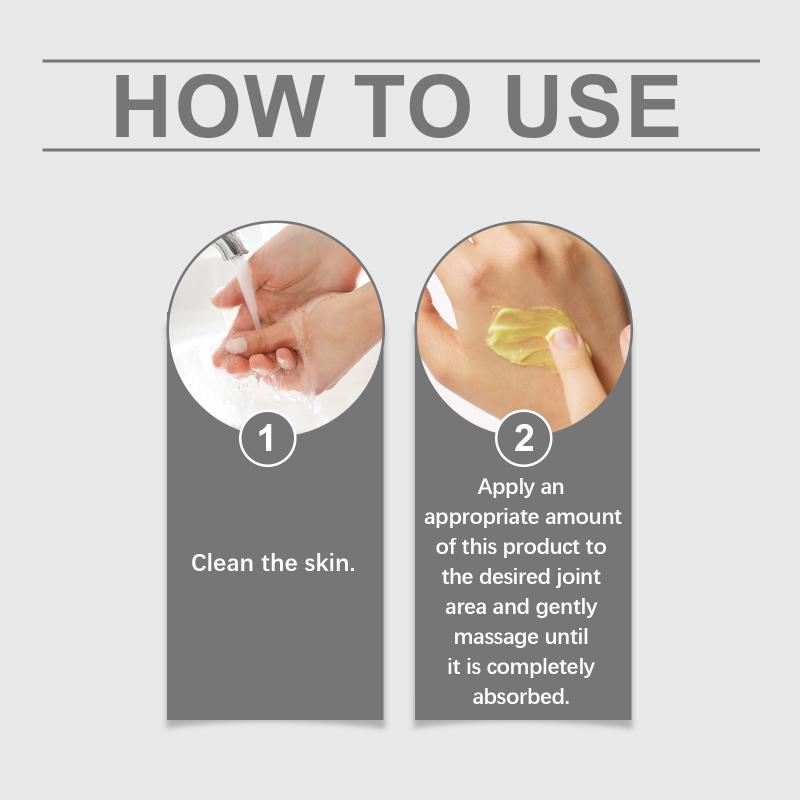 HOW TO USE

1

Clean the skin.

2

Apply an appropriate amount of this product to the desired joint area and gently massage until it is completely absorbed.