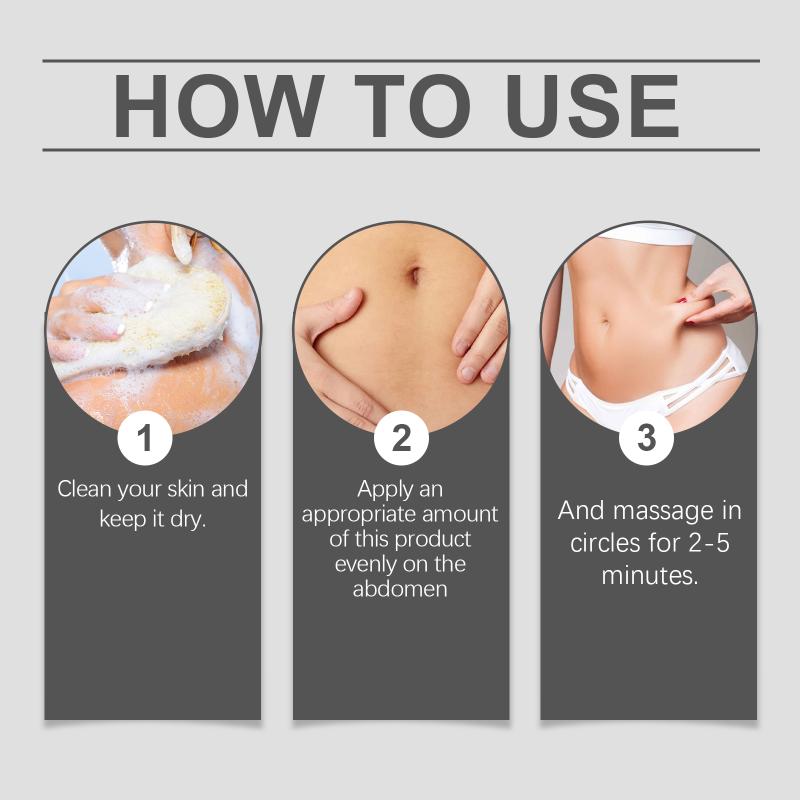 HOW TO USE

1
Clean your skin and keep it dry.

2
Apply an appropriate amount of this product evenly on the abdomen

3
And massage in circles for 2-5 minutes.