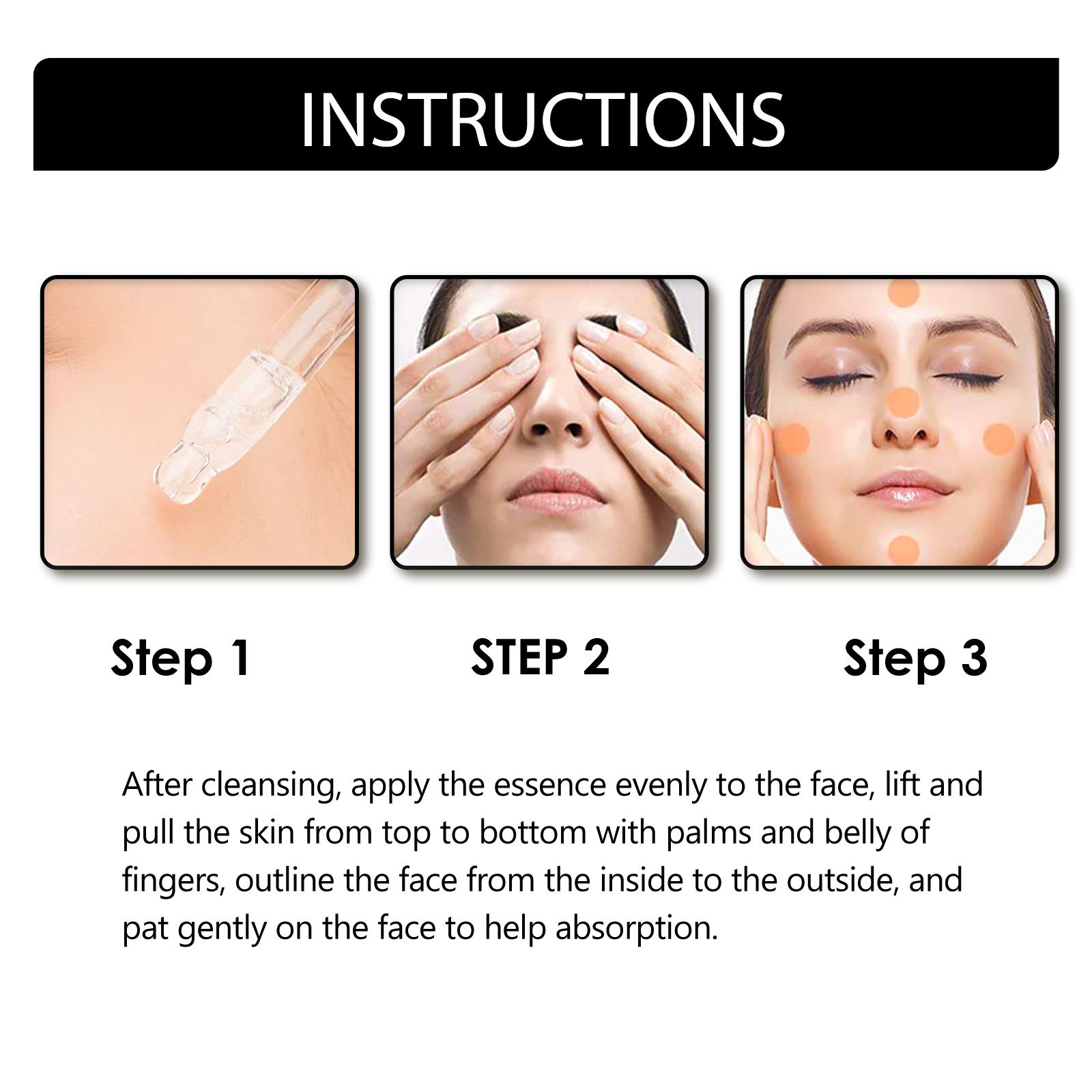 INSTRUCTIONS

Step 1

STEP 2

Step 3

After cleansing, apply the essence evenly to the face, lift and pull the skin from top to bottom with palms and belly of fingers, outline the face from the inside to the outside, and pat gently on the face to help absorption.