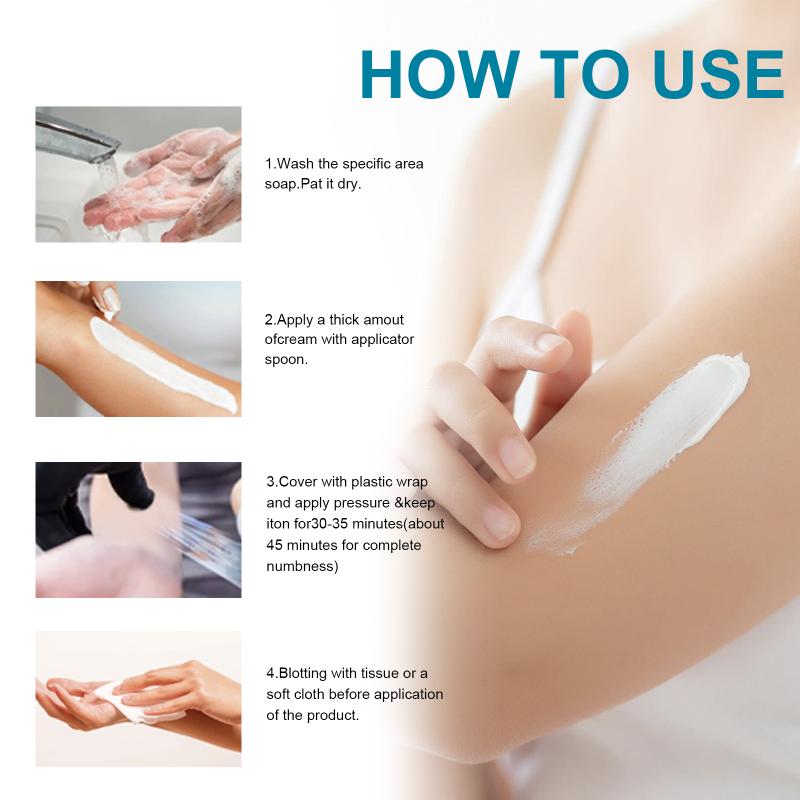 HOW TO USE

1.Wash the specific area soap.Pat it dry.

2.Apply a thick amout ofcream with applicator spoon.

3.Cover with plastic wrap and apply pressure &keep iton for30-35 minutes(about 45 minutes for complete numbness)

4.Blotting with tissue or a soft cloth before application of the product.