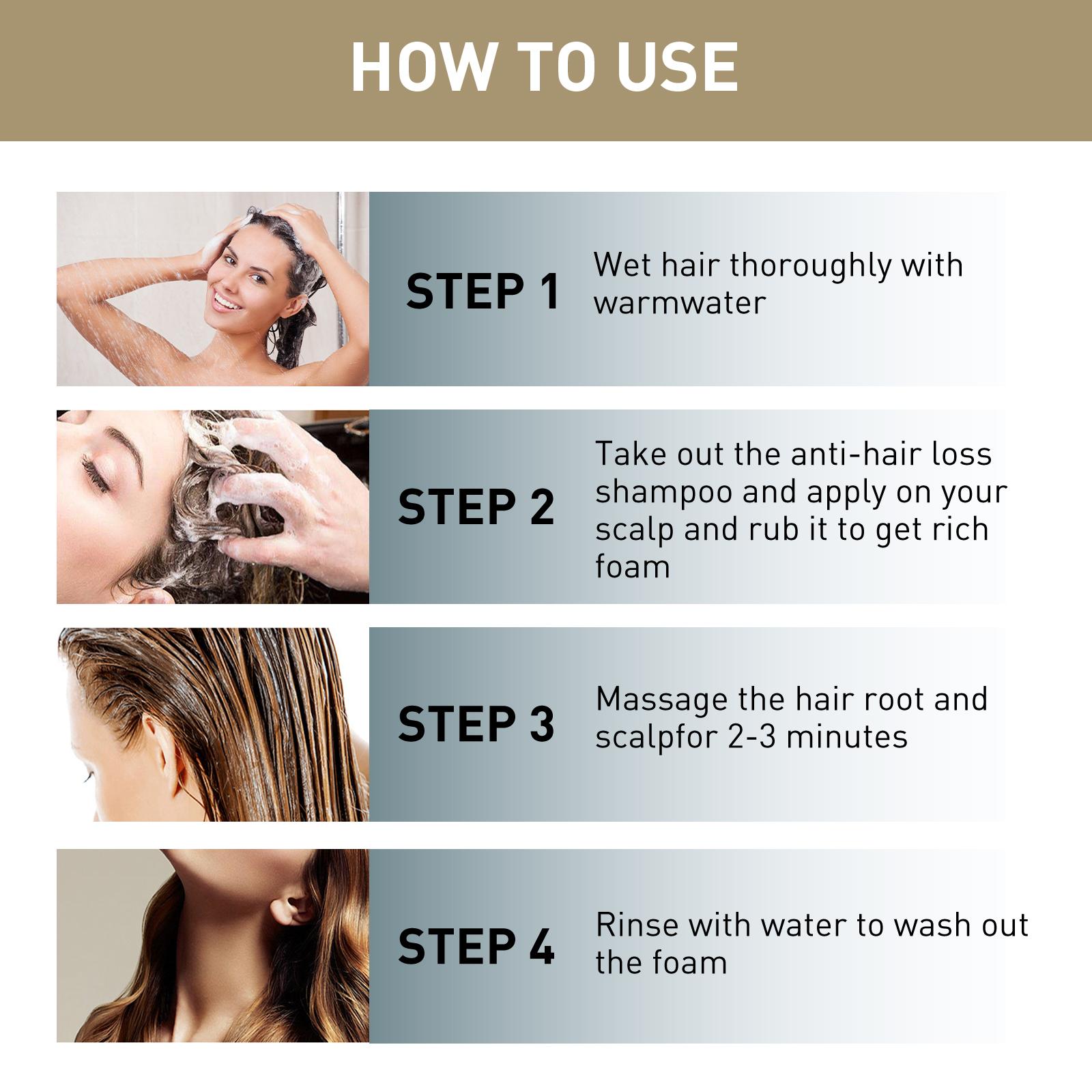 HOW TO USE

STEP 1
Wet hair thoroughly with warmwater

STEP 2
Take out the anti-hair loss shampoo and apply on your scalp and rub it to get rich foam

STEP 3
Massage the hair root and scalpfor 2-3 minutes

STEP 4
Rinse with water to wash out the foam