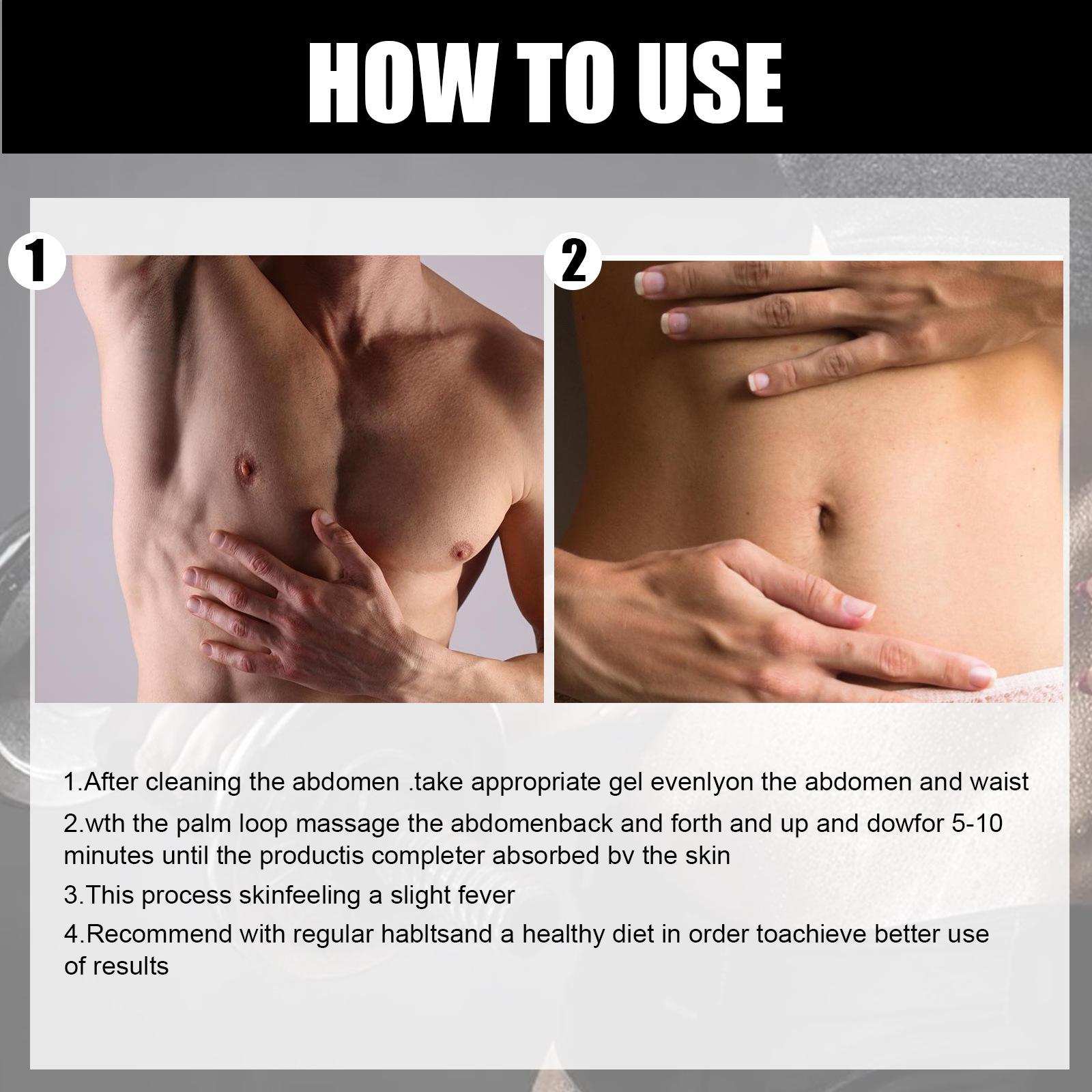 HOW TO USE

1

2

1.After cleaning the abdomen .take appropriate gel evenlyon the abdomen and waist

2.wth the palm loop massage the abdomenback and forth and up and dowfor 5-10 minutes until the productis completer absorbed bv the skin

3.This process skinfeeling a slight fever

4.Recommend with regular habltsand a healthy diet in order toachieve better use of results