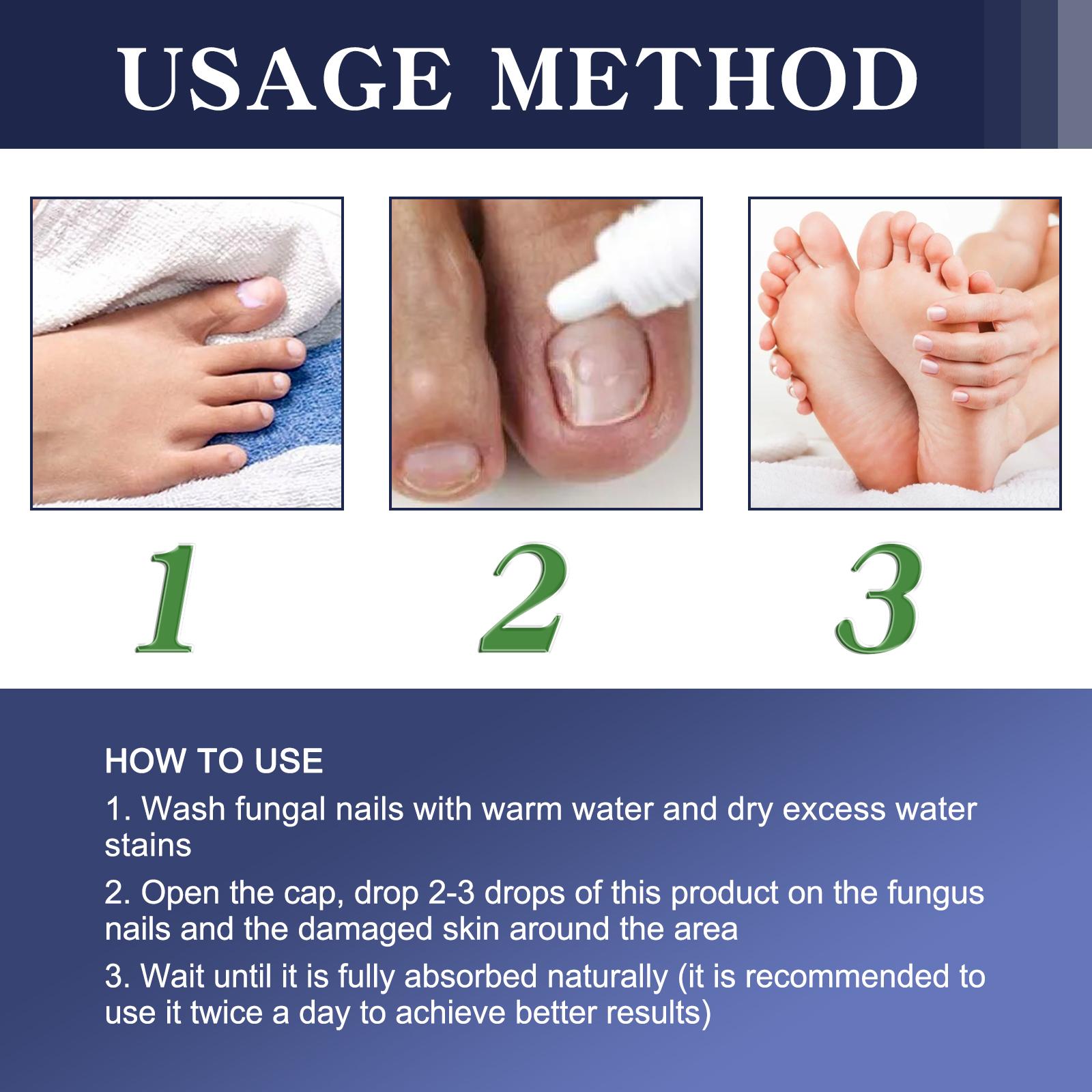 USAGE METHOD

1

2

3

HOW TO USE

1. Wash fungal nails with warm water and dry excess water stains

2. Open the cap, drop 2-3 drops of this product on the fungus nails and the damaged skin around the area

3. Wait until it is fully absorbed naturally (it is recommended to use it twice a day to achieve better results)