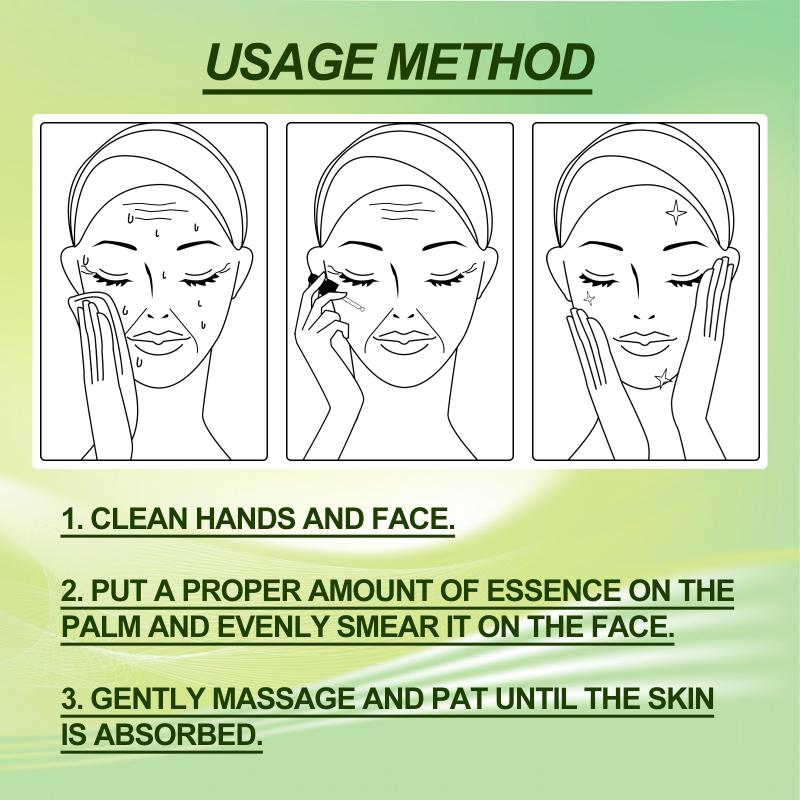 USAGE METHOD

1. CLEAN HANDS AND FACE.

2. PUT A PROPER AMOUNT OF ESSENCE ON THE PALM AND EVENLY SMEAR IT ON THE FACE.

3. GENTLY MASSAGE AND PAT UNTIL THE SKIN IS ABSORBED.