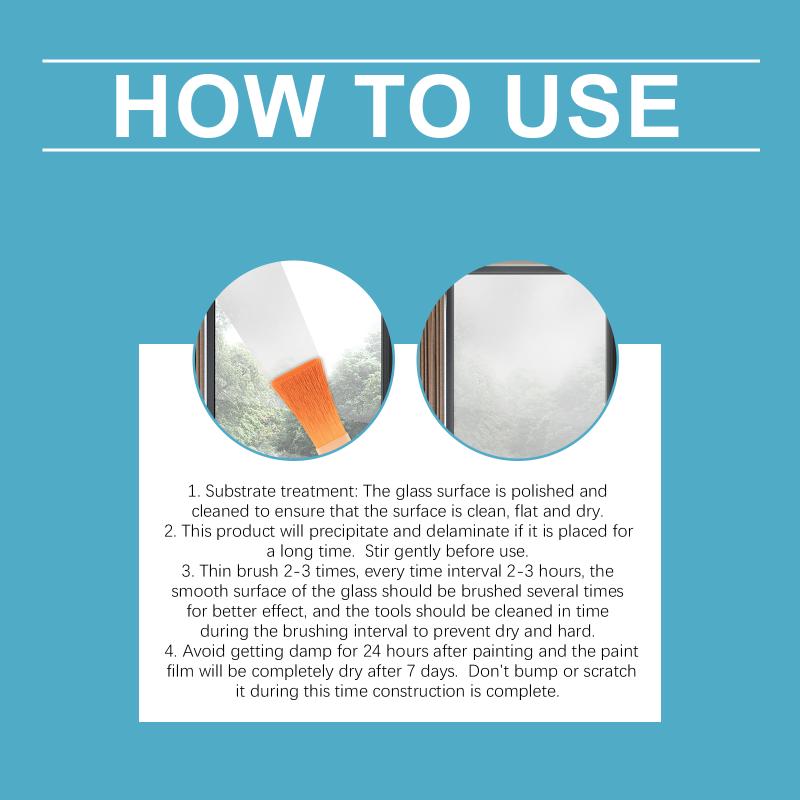 HOW TO USE

1. Substrate treatment: The glass surface is polished and cleaned to ensure that the surface is clean, flat and dry.
2. This product will precipitate and delaminate if it is placed for a long time. Stir gently before use.
3. Thin brush 2-3 times, every time interval 2-3 hours, the smooth surface of the glass should be brushed several times for better effect, and the tools should be cleaned in time during the brushing interval to prevent dry and hard.
4. Avoid getting damp for 24 hours after painting and the paint film will be completely dry after 7 days. Don't bump or scratch it during this time construction is complete.