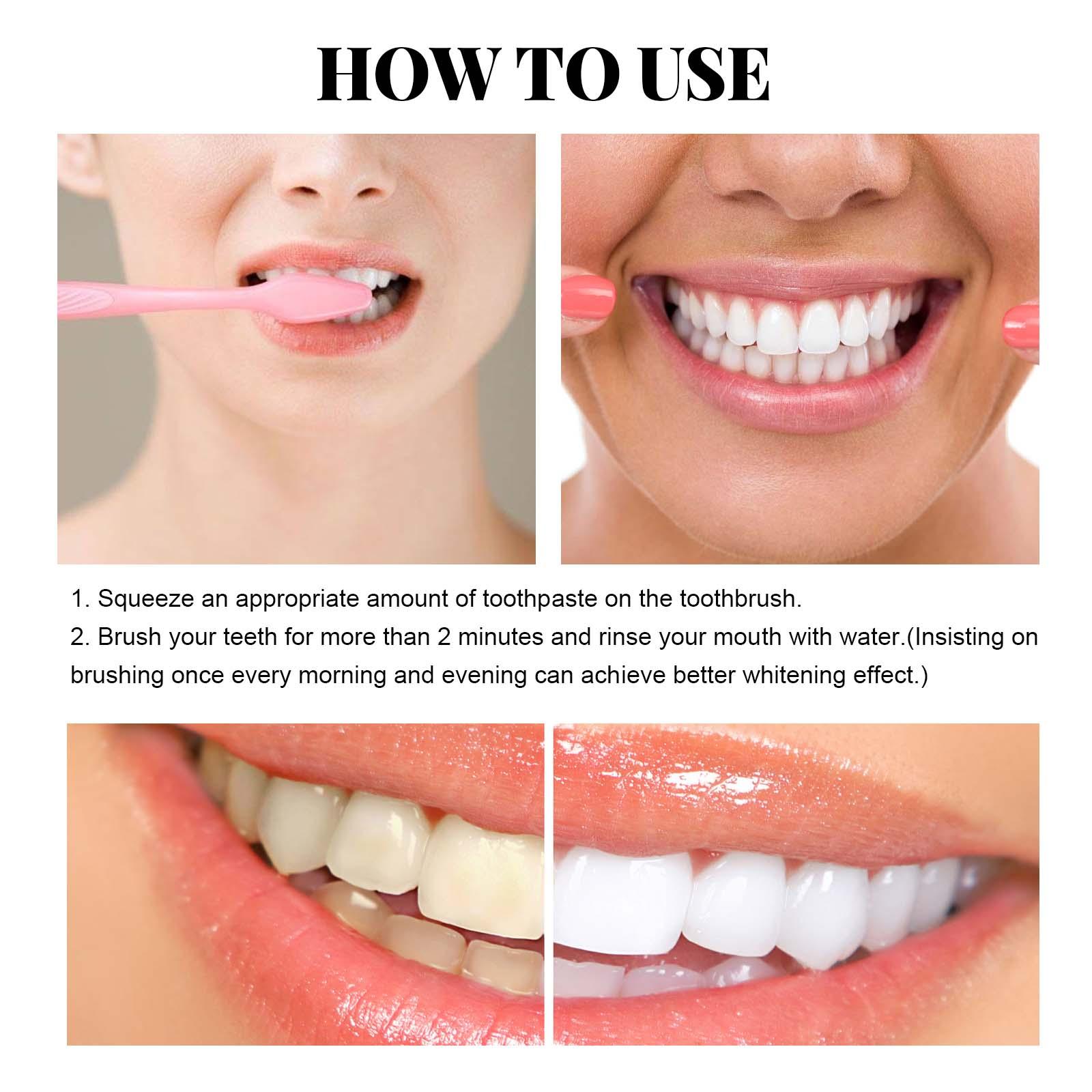 HOW TO USE

1. Squeeze an appropriate amount of toothpaste on the toothbrush.
2. Brush your teeth for more than 2 minutes and rinse your mouth with water.(Insisting on brushing once every morning and evening can achieve better whitening effect.)