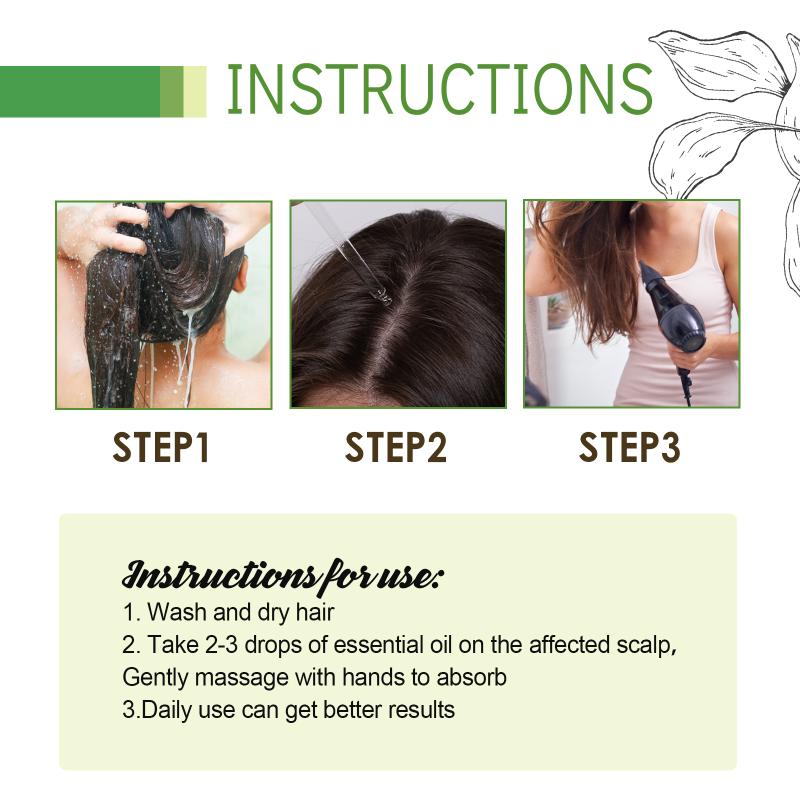 INSTRUCTIONS

STEP1

STEP2

STEP3

Instructions for use:
1. Wash and dry hair
2. Take 2-3 drops of essential oil on the affected scalp, Gently massage with hands to absorb
3.Daily use can get better results