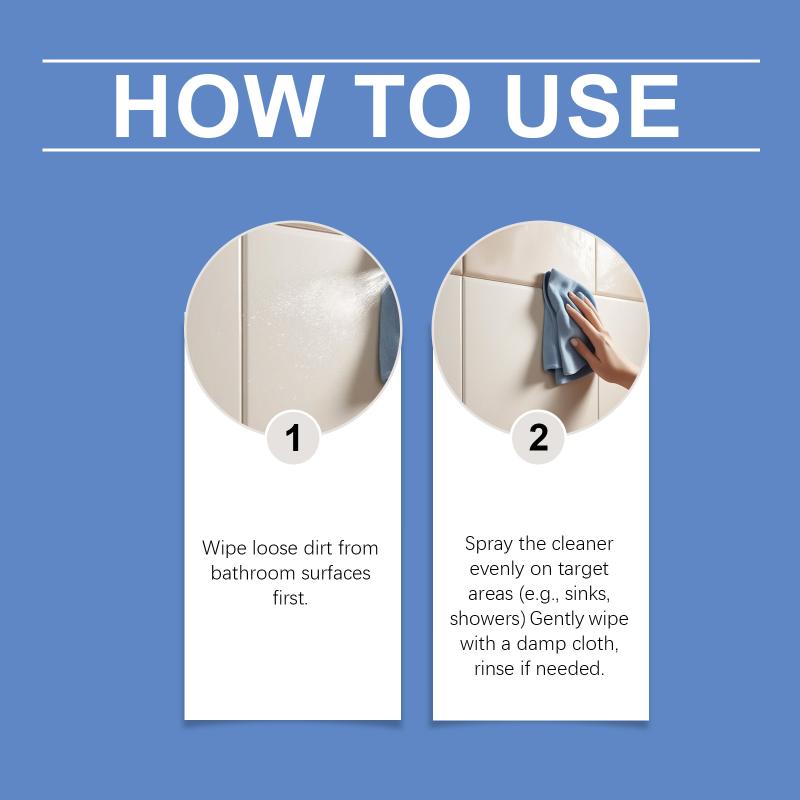 HOW TO USE

1

Wipe loose dirt from bathroom surfaces first.

2

Spray the cleaner evenly on target areas (e.g., sinks, showers) Gently wipe with a damp cloth, rinse if needed.