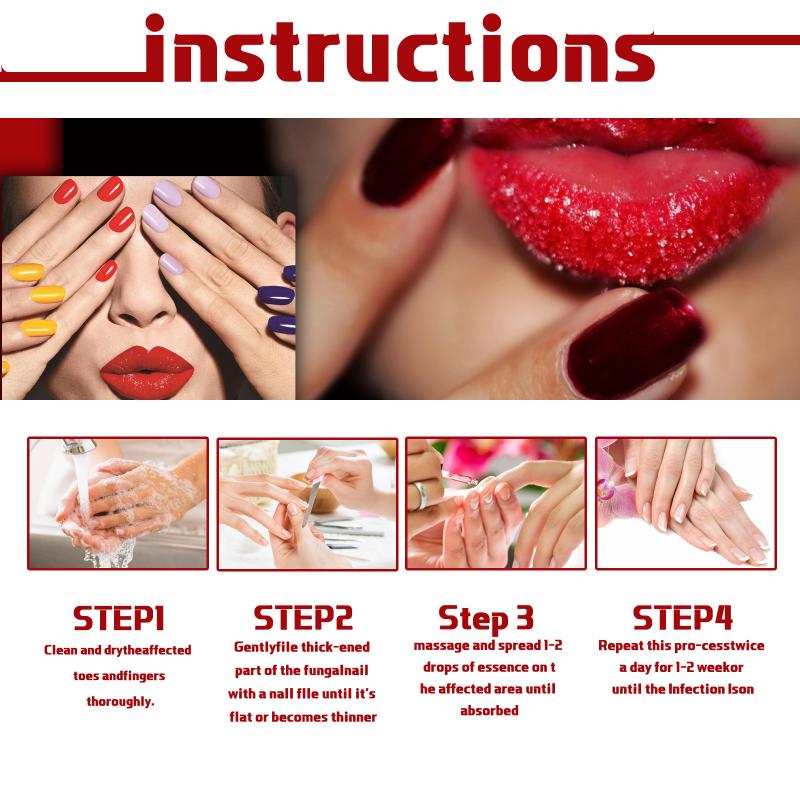 instructions

STEP1
Clean and drytheaffected toes andfingers thoroughly.

STEP2
Gentlyfile thick-ened part of the fungalnail with a nall flle until it's flat or becomes thinner

Step 3
massage and spread 1-2 drops of essence on t he affected area until absorbed

STEP4
Repeat this pro-cesstwice a day for 1-2 weekor until the Infection Ison