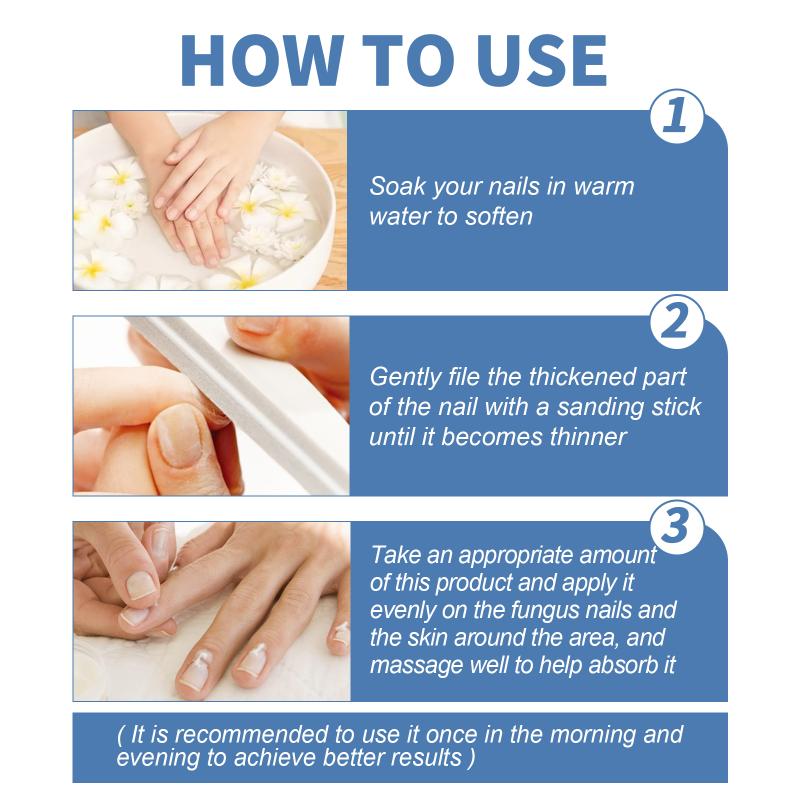 HOW TO USE

1

Soak your nails in warm water to soften

2

Gently file the thickened part of the nail with a sanding stick until it becomes thinner

3

Take an appropriate amount of this product and apply it evenly on the fungus nails and the skin around the area, and massage well to help absorb it

( It is recommended to use it once in the morning and evening to achieve better results )