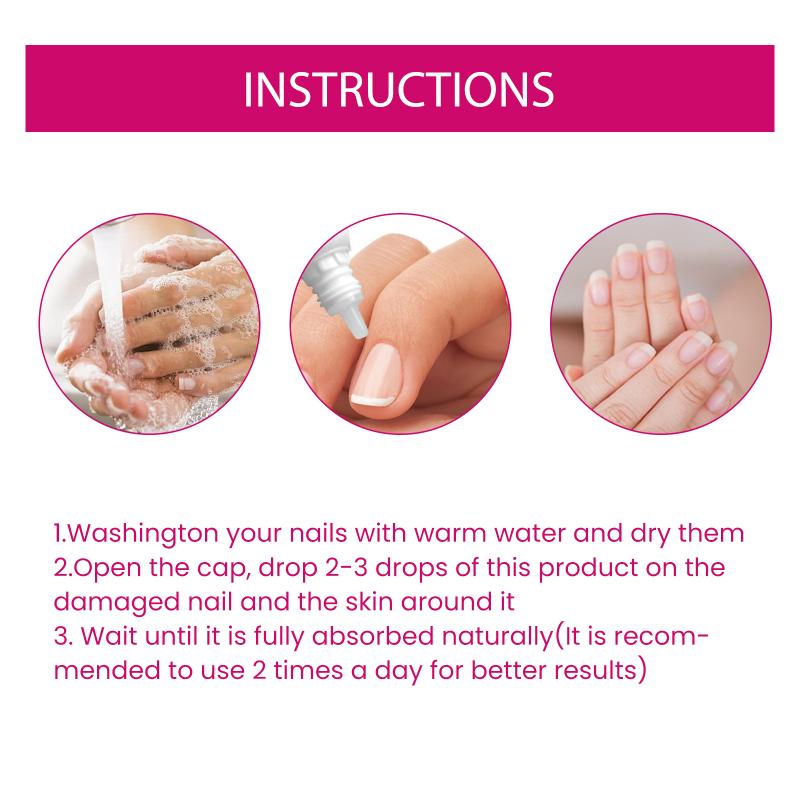 INSTRUCTIONS

1.Washington your nails with warm water and dry them
2.Open the cap, drop 2-3 drops of this product on the damaged nail and the skin around it
3. Wait until it is fully absorbed naturally(It is recommended to use 2 times a day for better results)