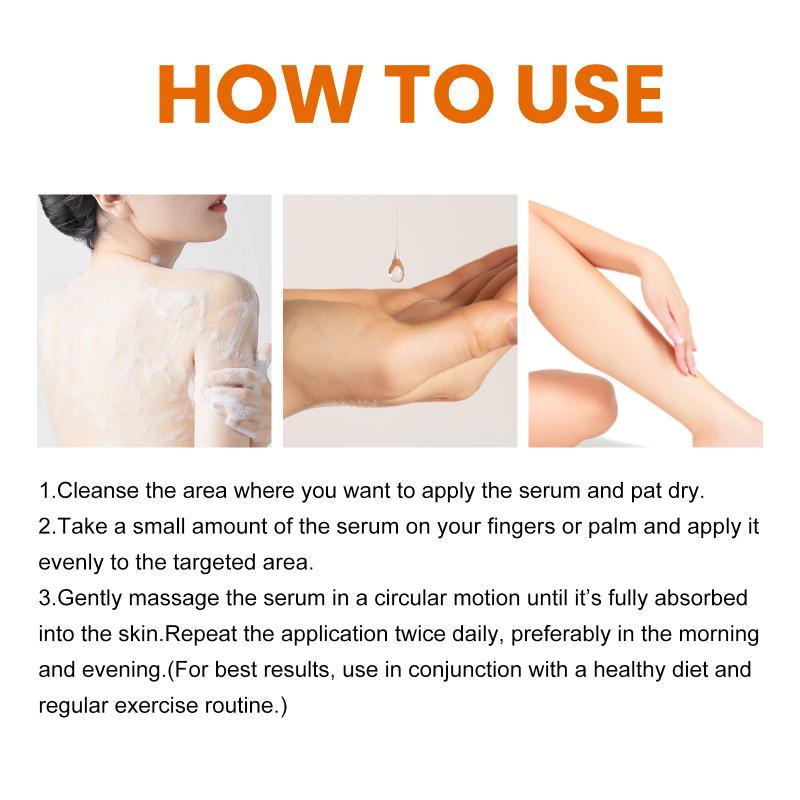 HOW TO USE

1.Cleanse the area where you want to apply the serum and pat dry.
2.Take a small amount of the serum on your fingers or palm and apply it evenly to the targeted area.
3.Gently massage the serum in a circular motion until it's fully absorbed into the skin.Repeat the application twice daily, preferably in the morning and evening.(For best results, use in conjunction with a healthy diet and regular exercise routine.)