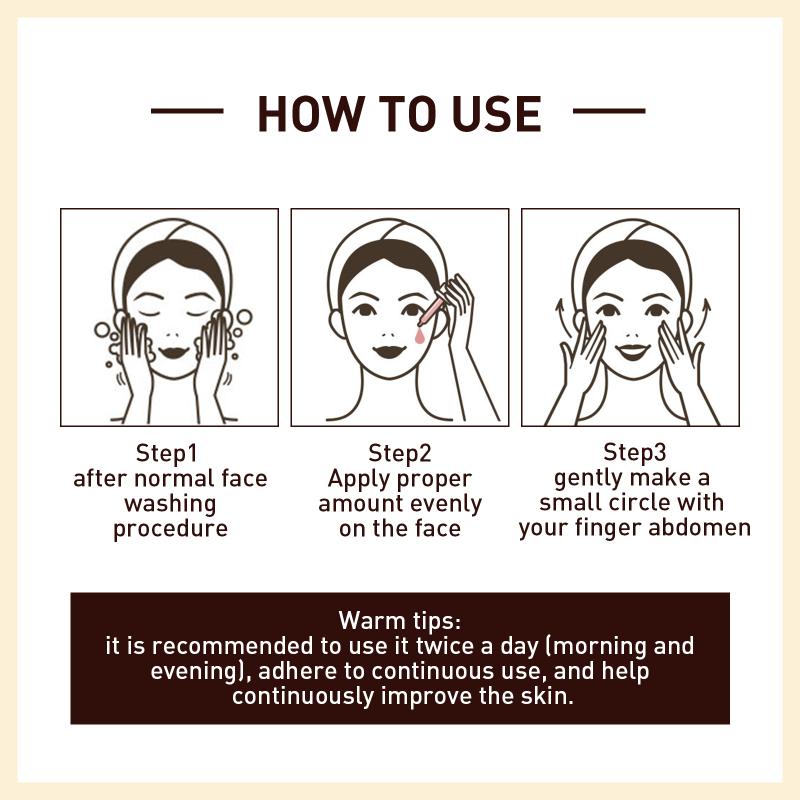 HOW TO USE

Step1
after normal face washing procedure

Step2
Apply proper amount evenly on the face

Step3
gently make a small circle with your finger abdomen

Warm tips:
it is recommended to use it twice a day (morning and evening), adhere to continuous use, and help continuously improve the skin.