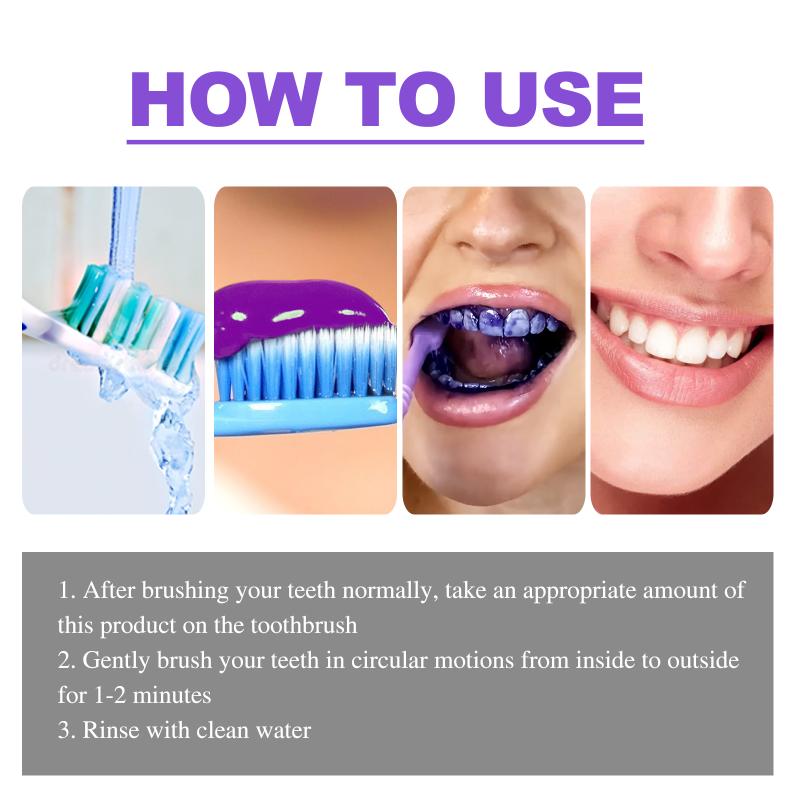 HOW TO USE

1. After brushing your teeth normally, take an appropriate amount of this product on the toothbrush
2. Gently brush your teeth in circular motions from inside to outside for 1-2 minutes
3. Rinse with clean water