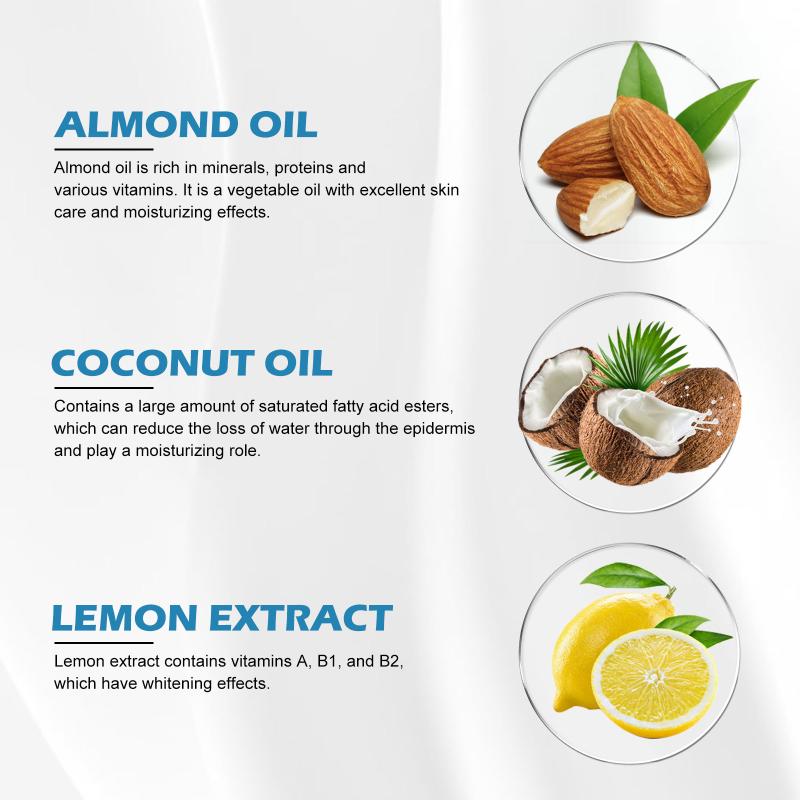 ALMOND OIL

Almond oil is rich in minerals, proteins and various vitamins. It is a vegetable oil with excellent skin care and moisturizing effects.

COCONUT OIL

Contains a large amount of saturated fatty acid esters, which can reduce the loss of water through the epidermis and play a moisturizing role.

LEMON EXTRACT

Lemon extract contains vitamins A, B1, and B2, which have whitening effects.