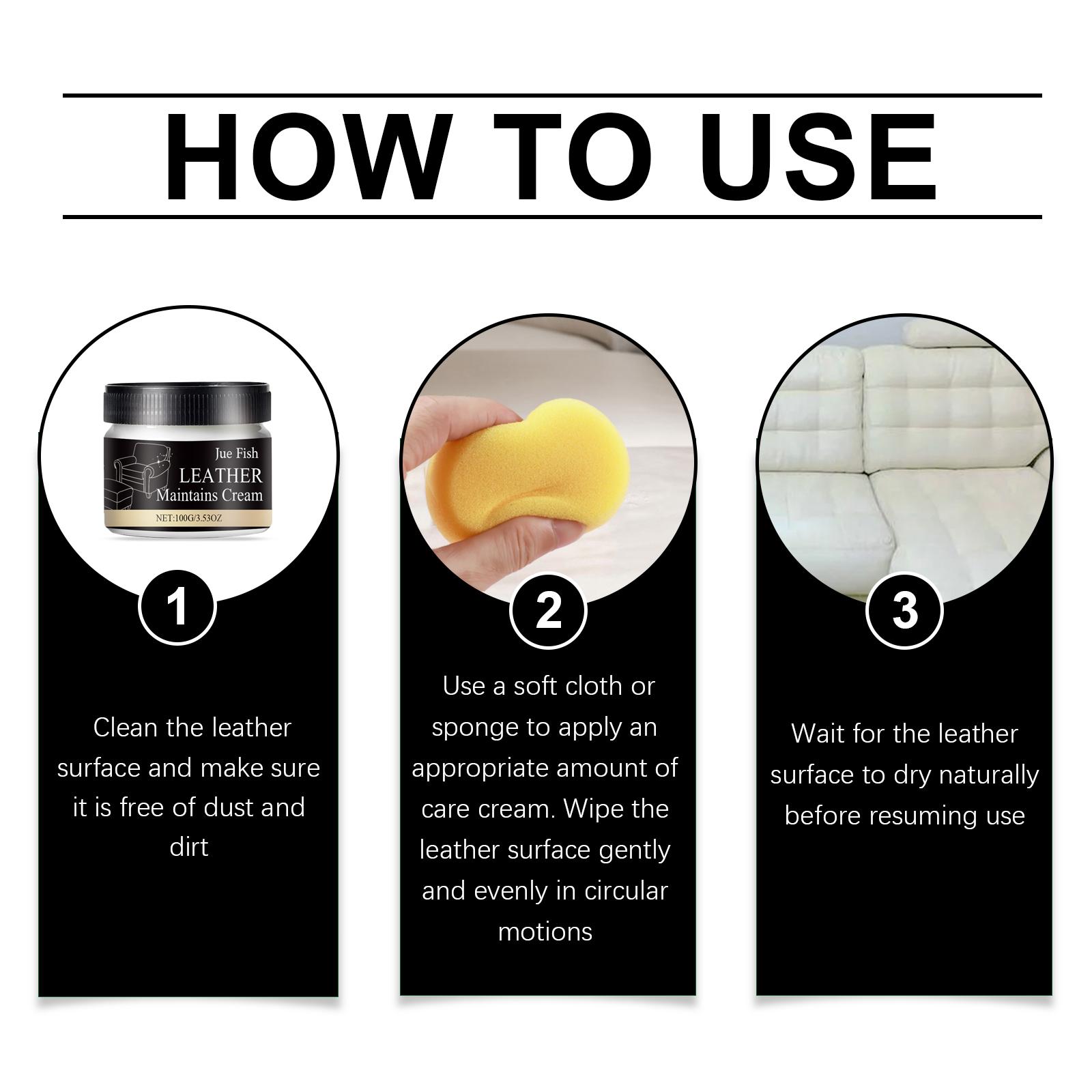 HOW TO USE

Jue Fish
LEATHER
Maintains Cream
NET:100G/3.53OZ

1

Clean the leather surface and make sure it is free of dust and dirt

2

Use a soft cloth or sponge to apply an appropriate amount of care cream. Wipe the leather surface gently and evenly in circular motions

3

Wait for the leather surface to dry naturally before resuming use