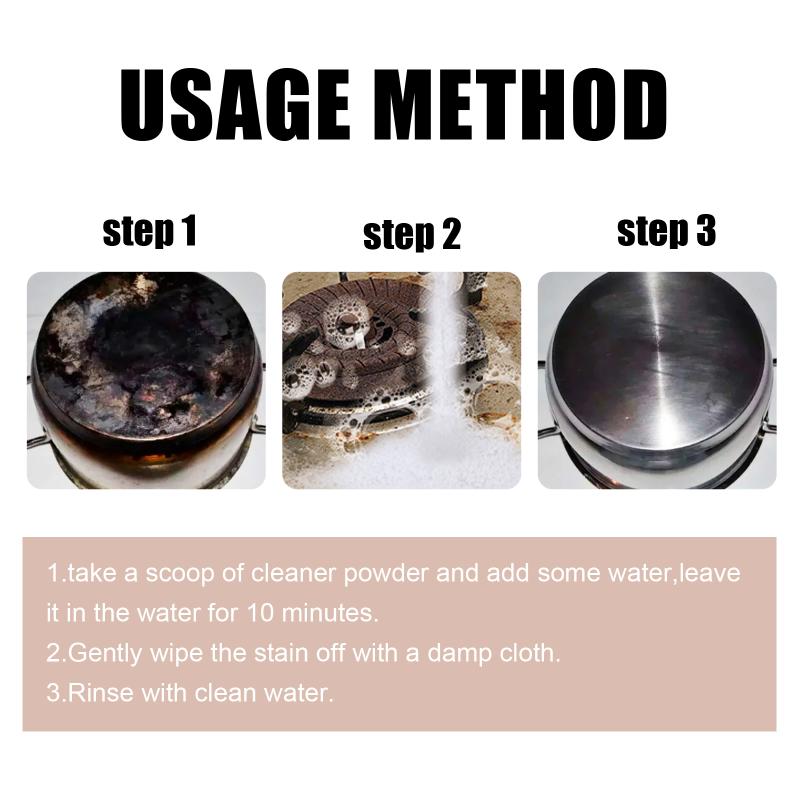 USAGE METHOD

step 1

step 2

step 3

1.take a scoop of cleaner powder and add some water,leave it in the water for 10 minutes.
2.Gently wipe the stain off with a damp cloth.
3.Rinse with clean water.