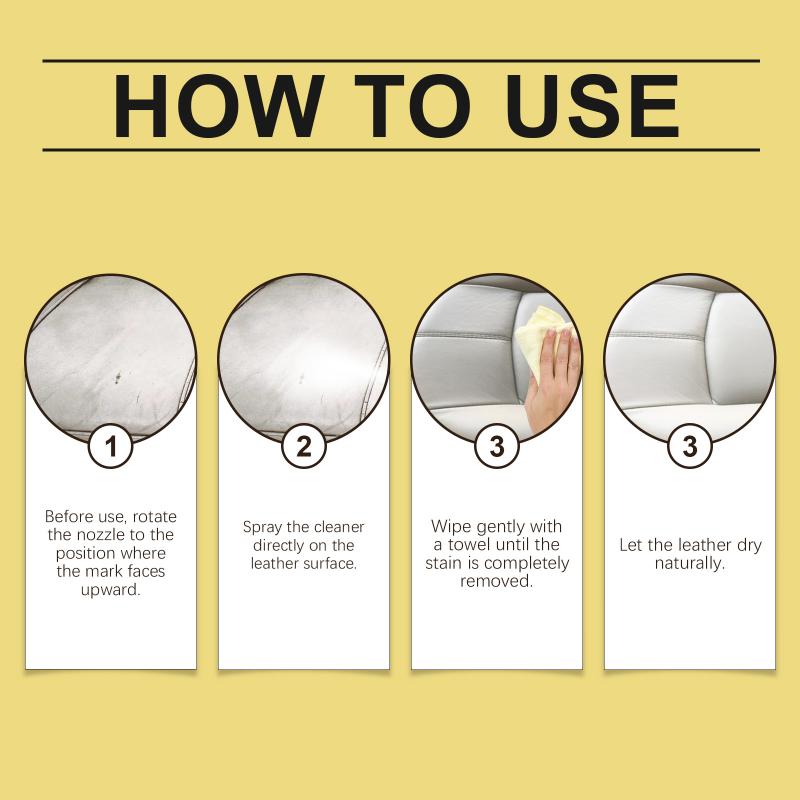 HOW TO USE

1

Before use, rotate the nozzle to the position where the mark faces upward.

2

Spray the cleaner directly on the leather surface.

3

Wipe gently with a towel until the stain is completely removed.

3

Let the leather dry naturally.