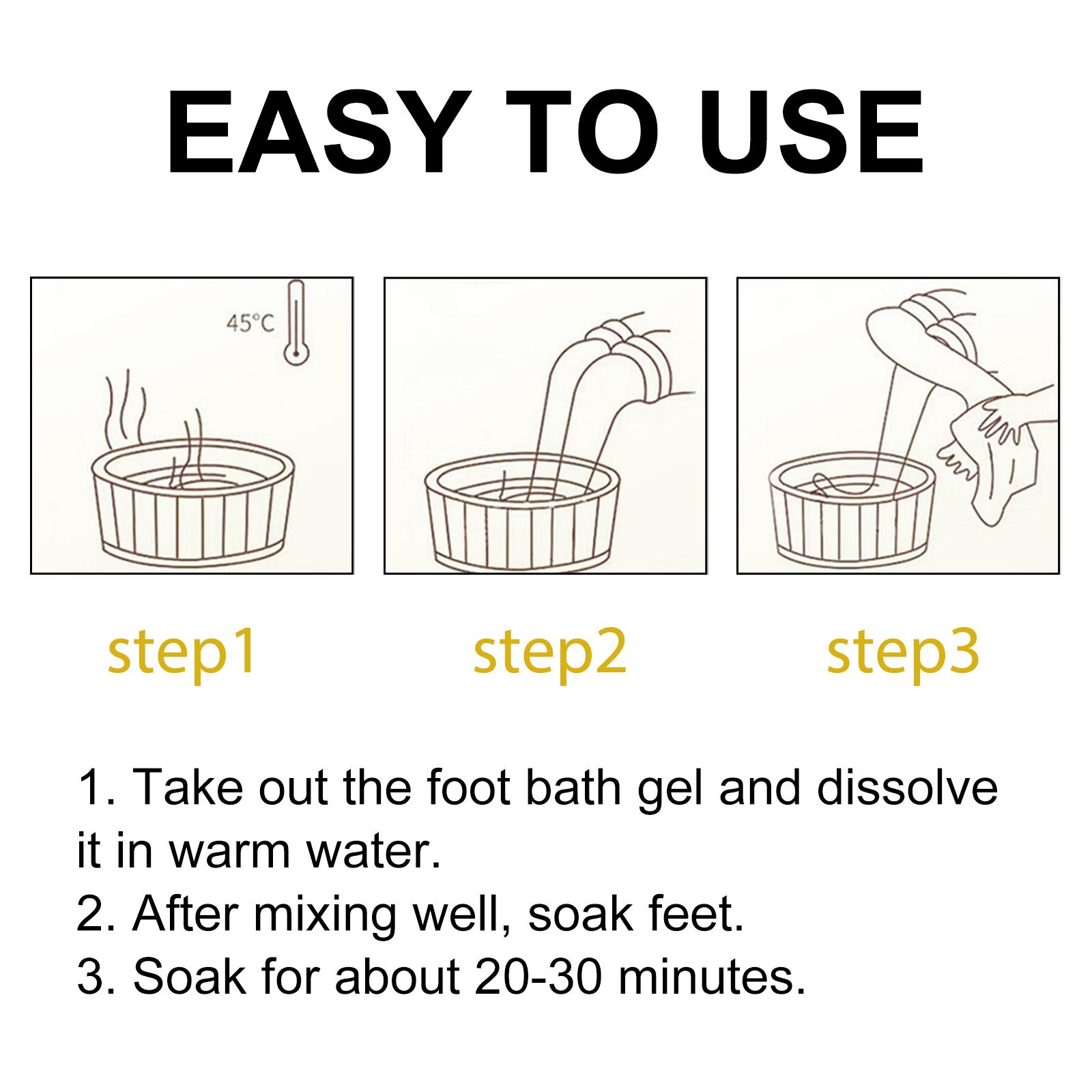 EASY TO USE

45°C

step1

step2

step3

1. Take out the foot bath gel and dissolve it in warm water.
2. After mixing well, soak feet.
3. Soak for about 20-30 minutes.