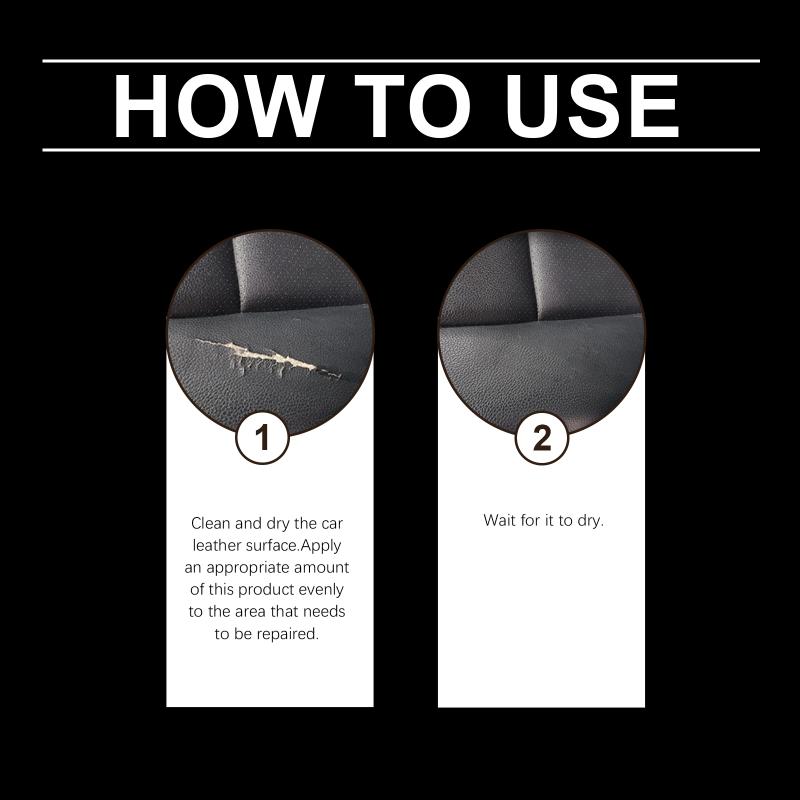 HOW TO USE

1

Clean and dry the car leather surface.Apply an appropriate amount of this product evenly to the area that needs to be repaired.

2

Wait for it to dry.