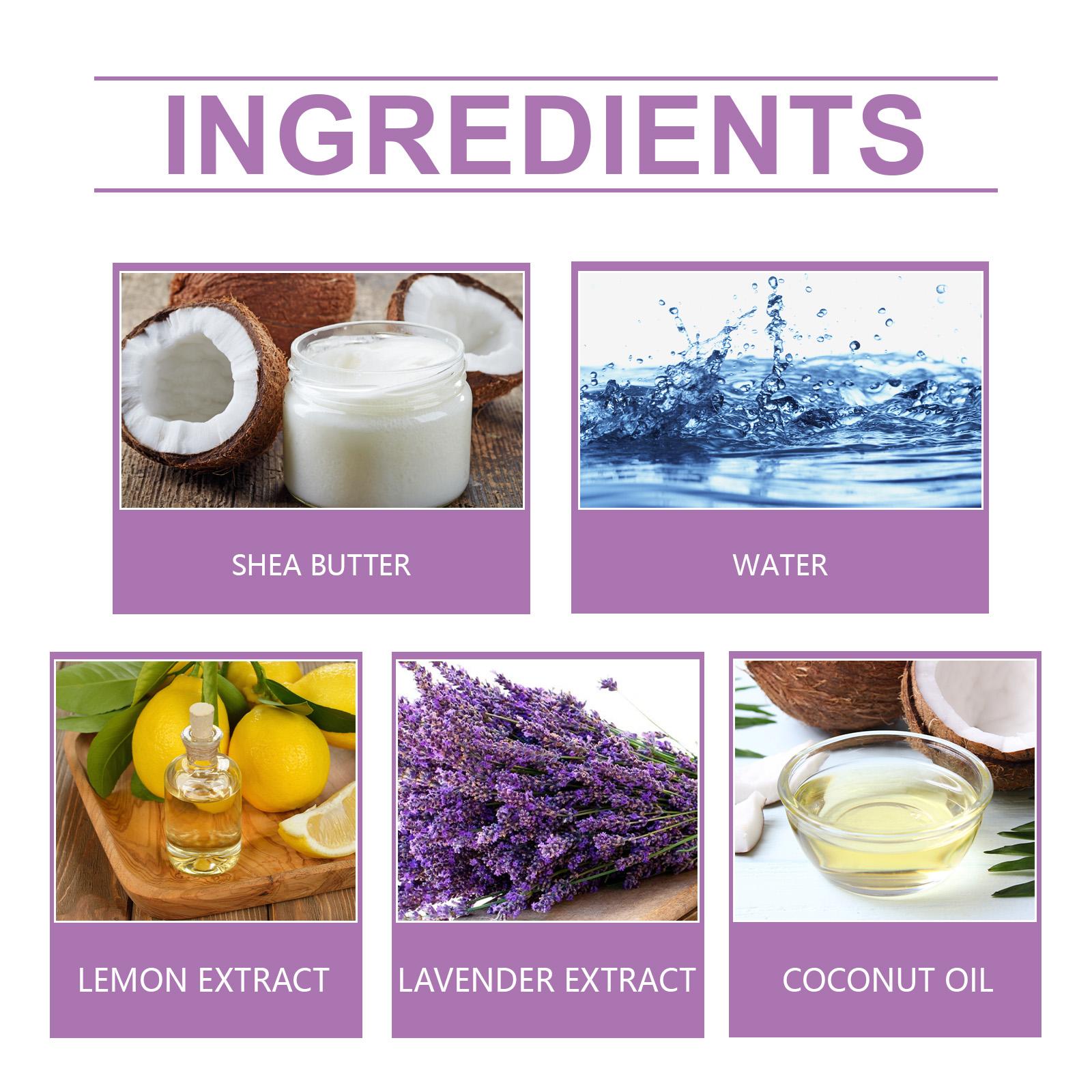 INGREDIENTS

SHEA BUTTER

WATER

LEMON EXTRACT

LAVENDER EXTRACT

COCONUT OIL