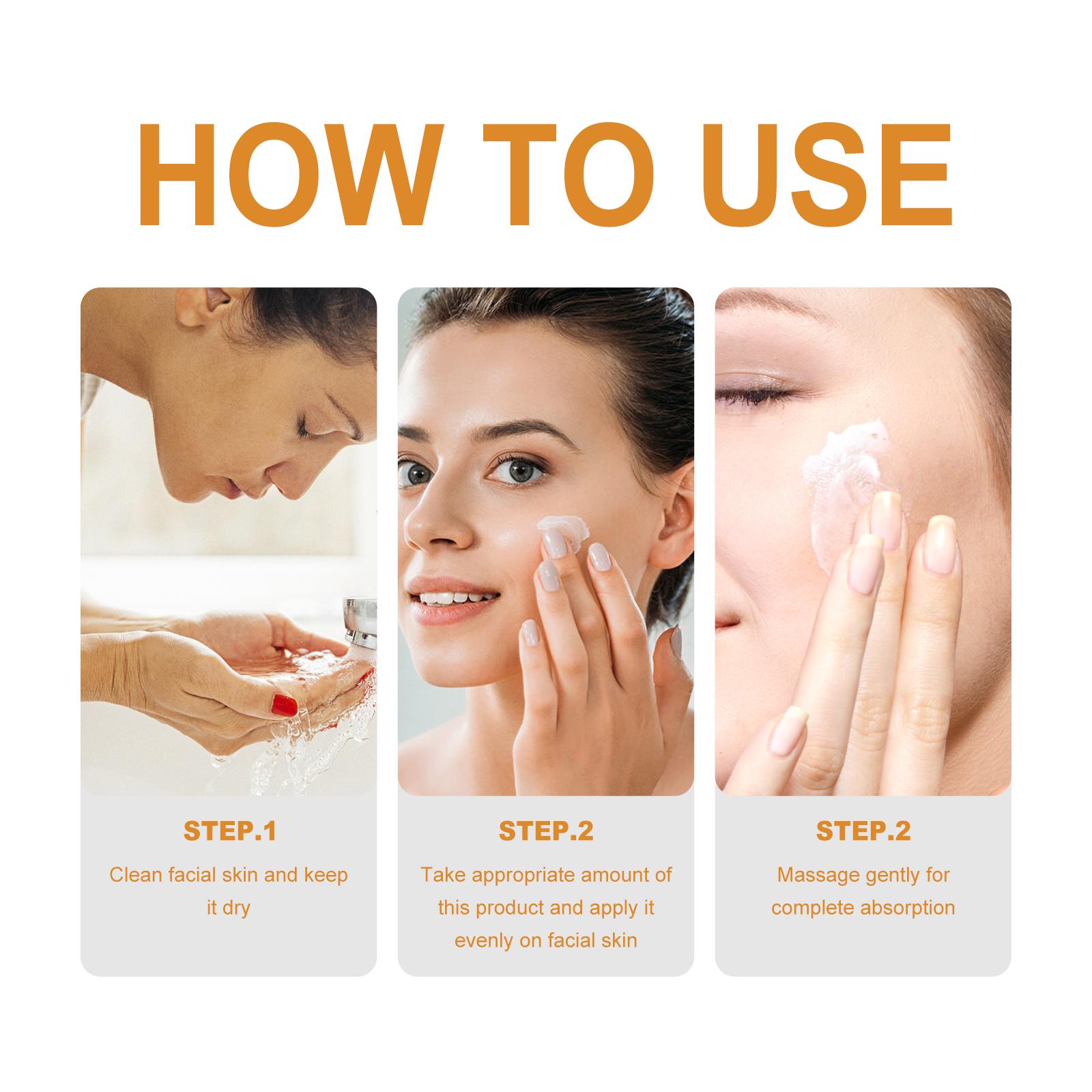 HOW TO USE

STEP.1
Clean facial skin and keep it dry

STEP.2
Take appropriate amount of this product and apply it evenly on facial skin

STEP.2
Massage gently for complete absorption