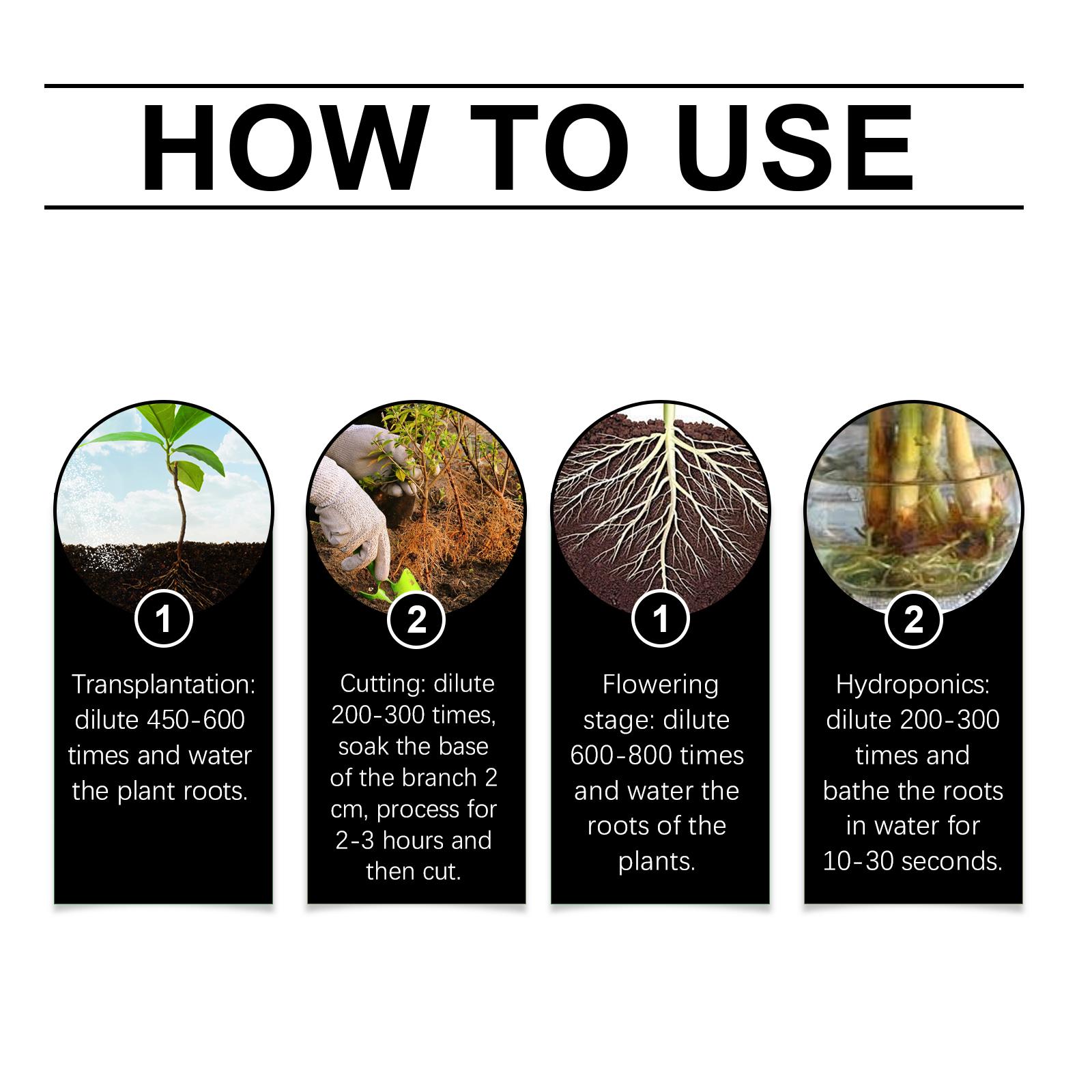 HOW TO USE

1

Transplantation: dilute 450-600 times and water the plant roots.

2

Cutting: dilute 200-300 times, soak the base of the branch 2 cm, process for 2-3 hours and then cut.

1

Flowering stage: dilute 600-800 times and water the roots of the plants.

2

Hydroponics: dilute 200-300 times and bathe the roots in water for 10-30 seconds.