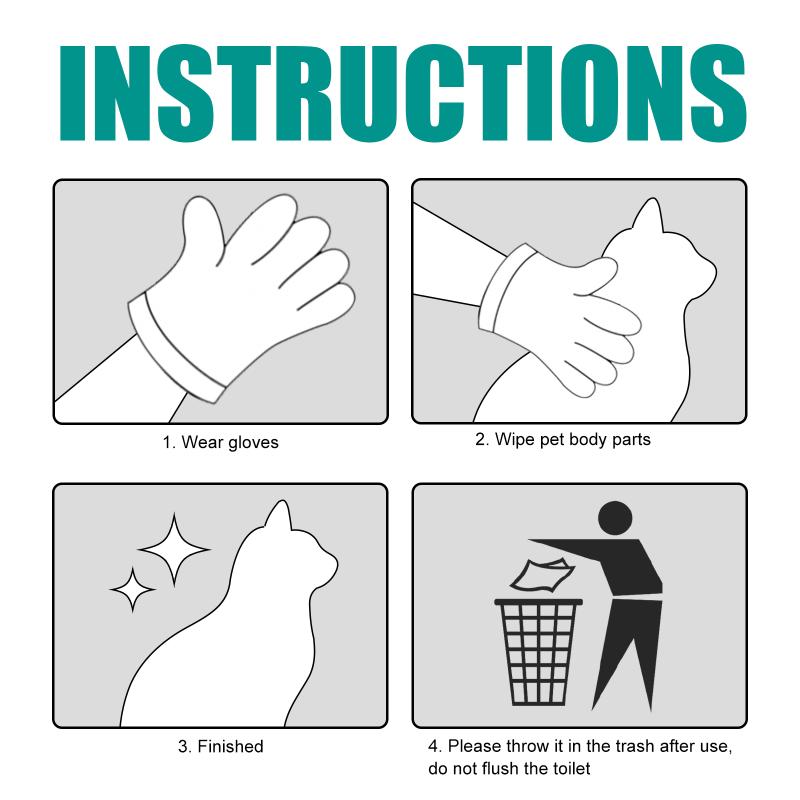 INSTRUCTIONS

1. Wear gloves

2. Wipe pet body parts

3. Finished

4. Please throw it in the trash after use, do not flush the toilet