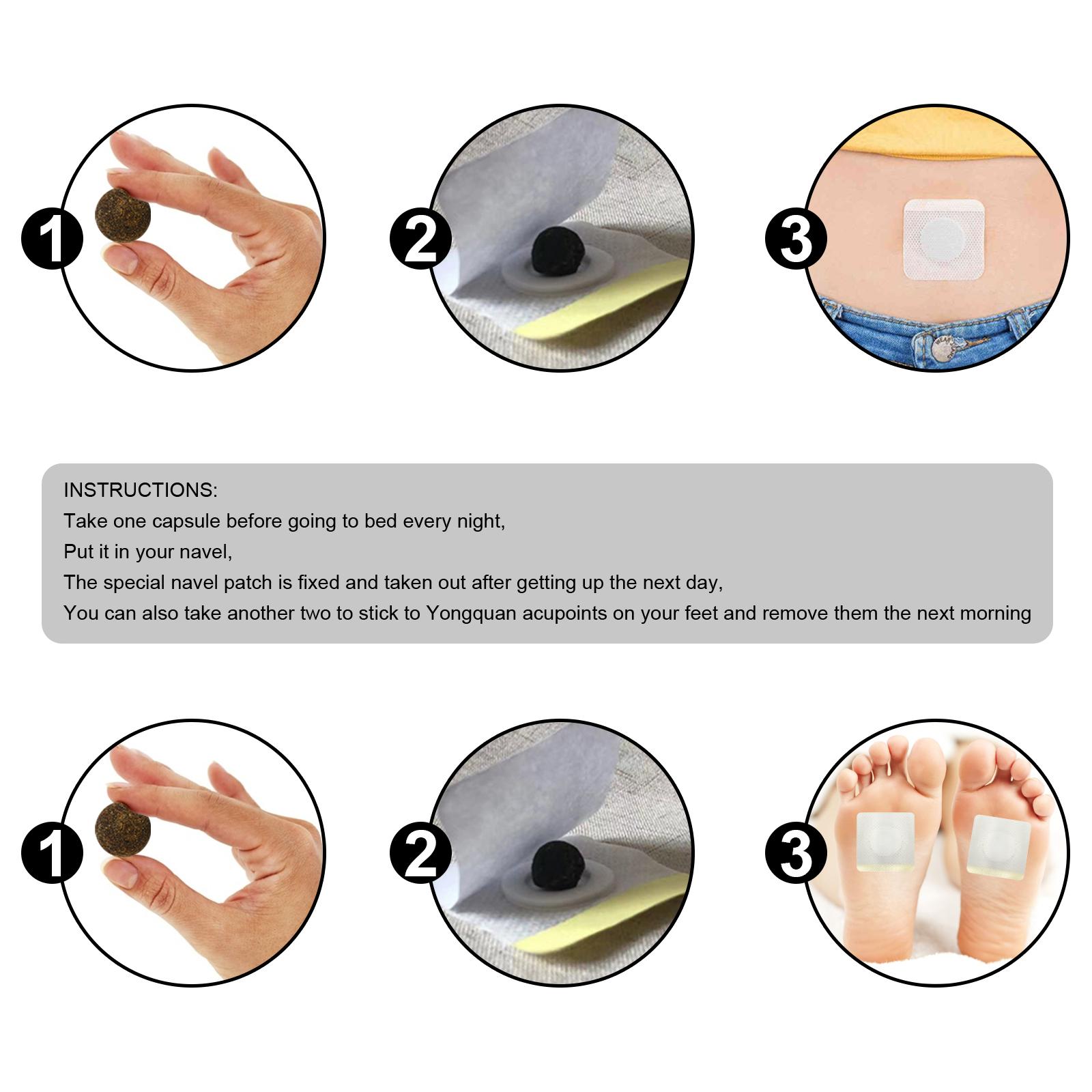 1

2

3

INSTRUCTIONS:
Take one capsule before going to bed every night,
Put it in your navel,
The special navel patch is fixed and taken out after getting up the next day,
You can also take another two to stick to Yongquan acupoints on your feet and remove them the next morning

1

2

3