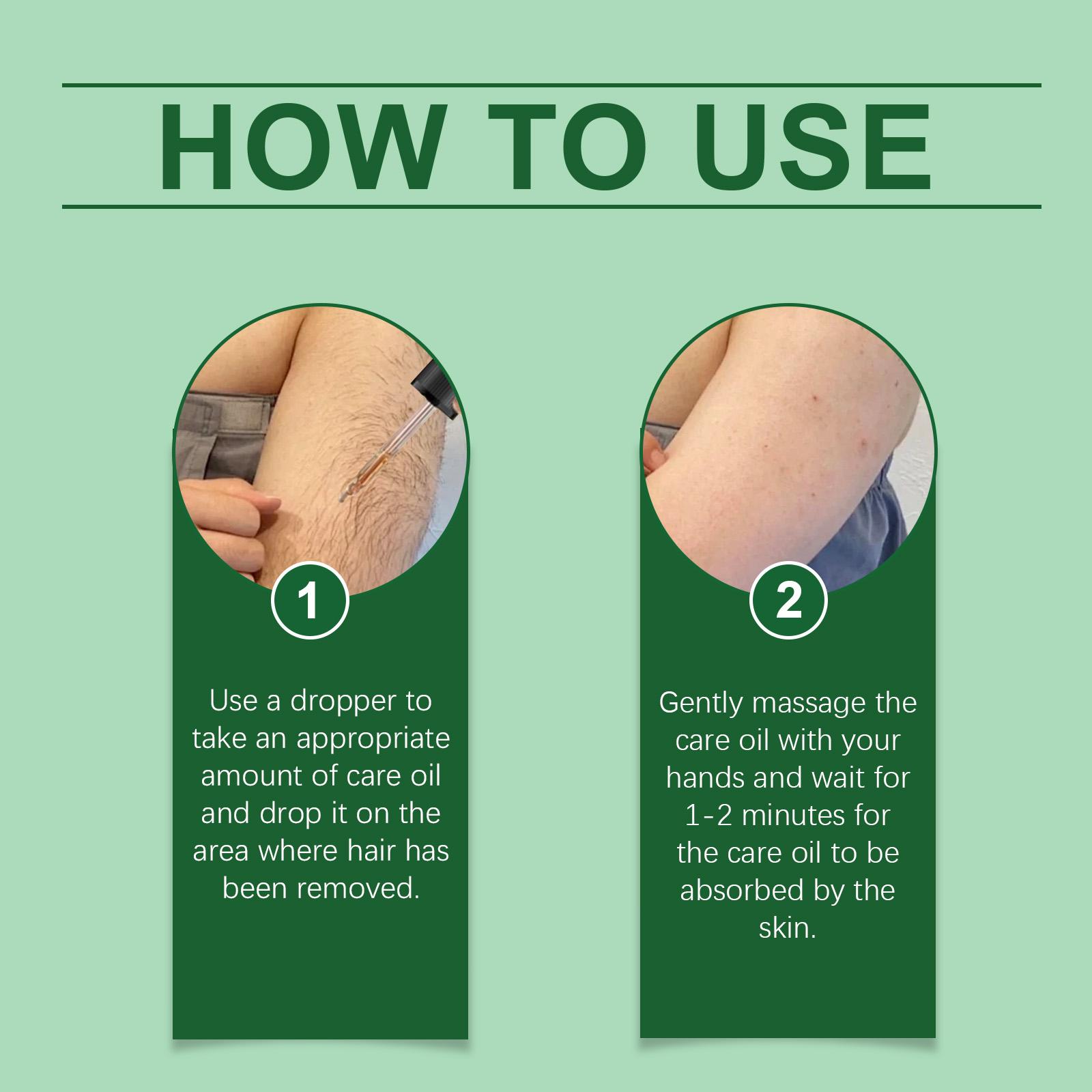 HOW TO USE

1

Use a dropper to take an appropriate amount of care oil and drop it on the area where hair has been removed.

2

Gently massage the care oil with your hands and wait for 1-2 minutes for the care oil to be absorbed by the skin.