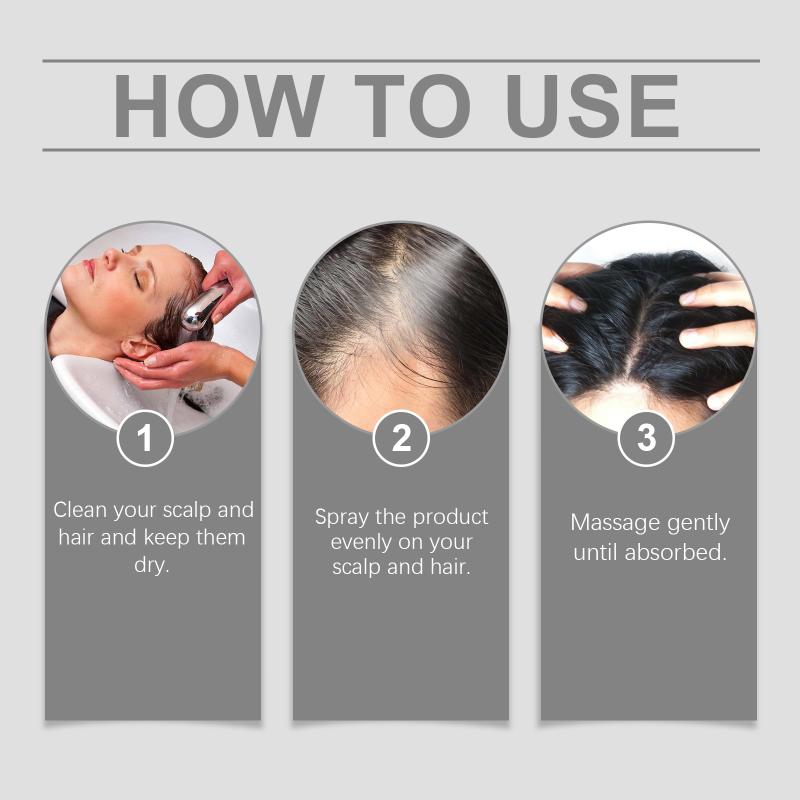 HOW TO USE

1

Clean your scalp and hair and keep them dry.

2

Spray the product evenly on your scalp and hair.

3

Massage gently until absorbed.