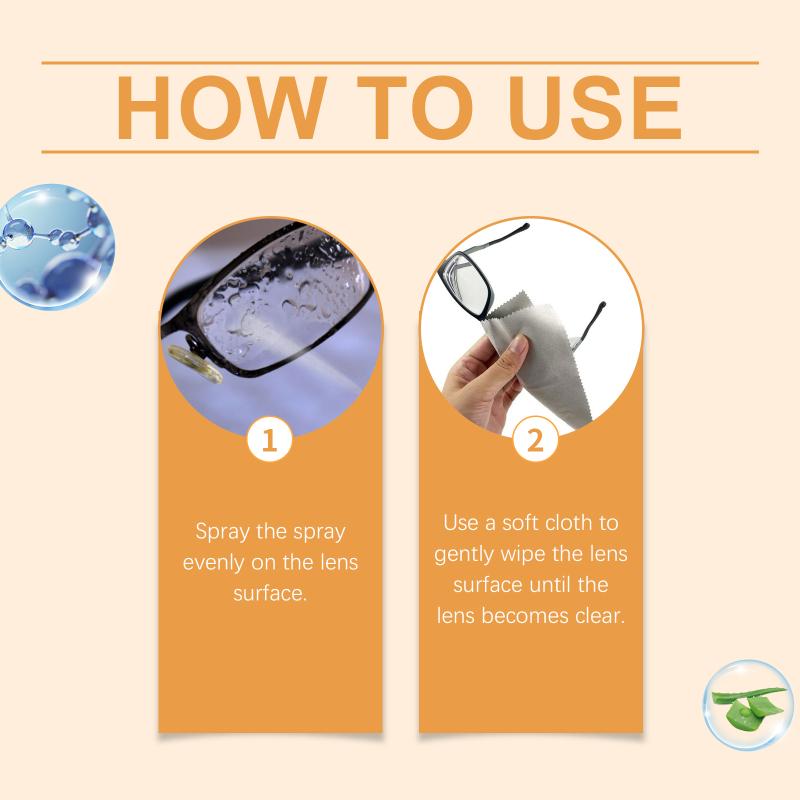 HOW TO USE

1

Spray the spray evenly on the lens surface.

2

Use a soft cloth to gently wipe the lens surface until the lens becomes clear.