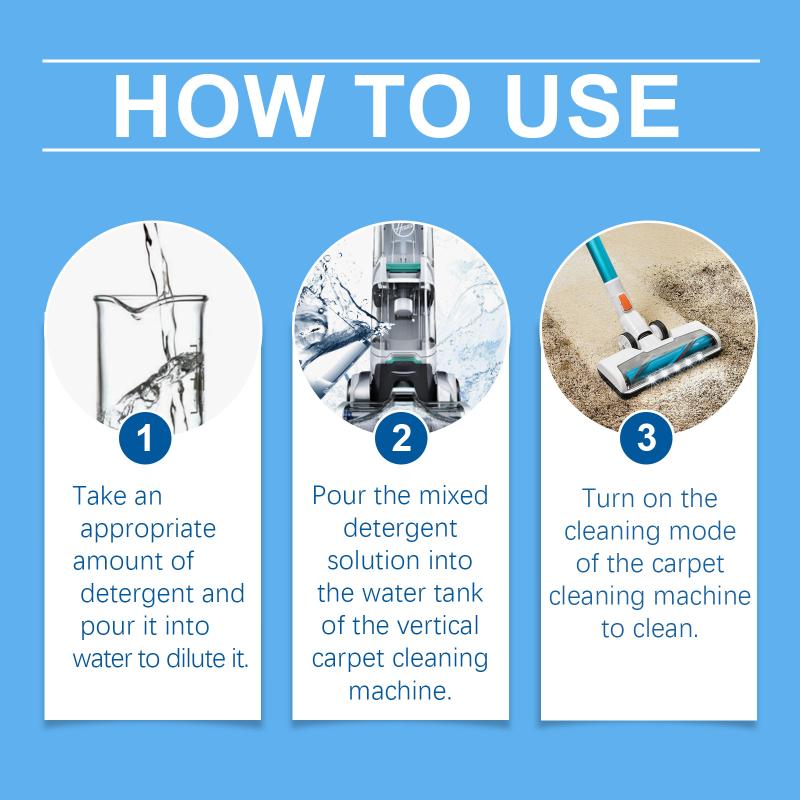 HOW TO USE

1

Take an appropriate amount of detergent and pour it into water to dilute it.

2

Pour the mixed detergent solution into the water tank of the vertical carpet cleaning machine.

3

Turn on the cleaning mode of the carpet cleaning machine to clean.