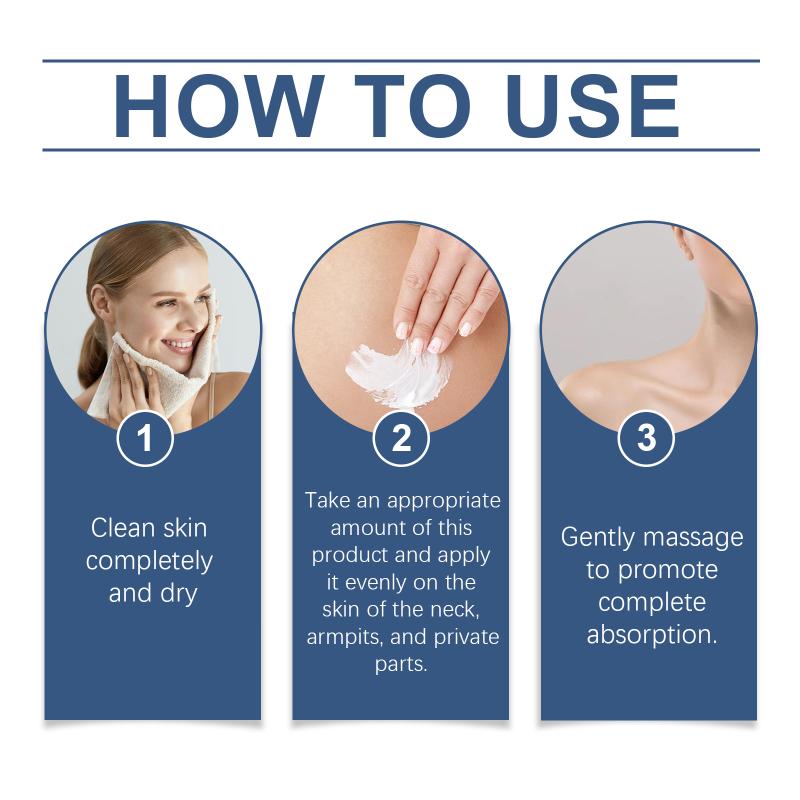 HOW TO USE

1

Clean skin completely and dry

2

Take an appropriate amount of this product and apply it evenly on the skin of the neck, armpits, and private parts.

3

Gently massage to promote complete absorption.